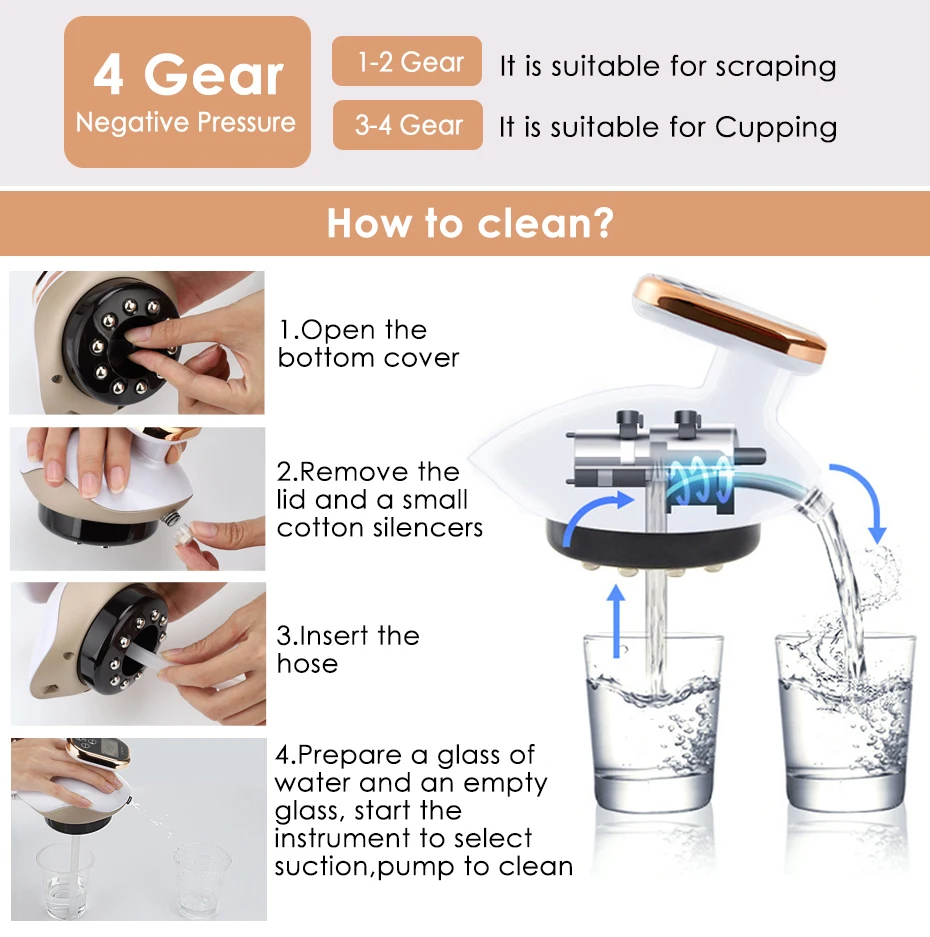 4 Gear
Negative Pressure

1-2 Gear It is suitable for scraping

3-4 Gear It is suitable for Cupping

How to clean?

1.Open the bottom cover

2.Remove the lid and a small cotton silencers

3.Insert the hose

4.Prepare a glass of water and an empty glass, start the instrument to select suction,pump to clean