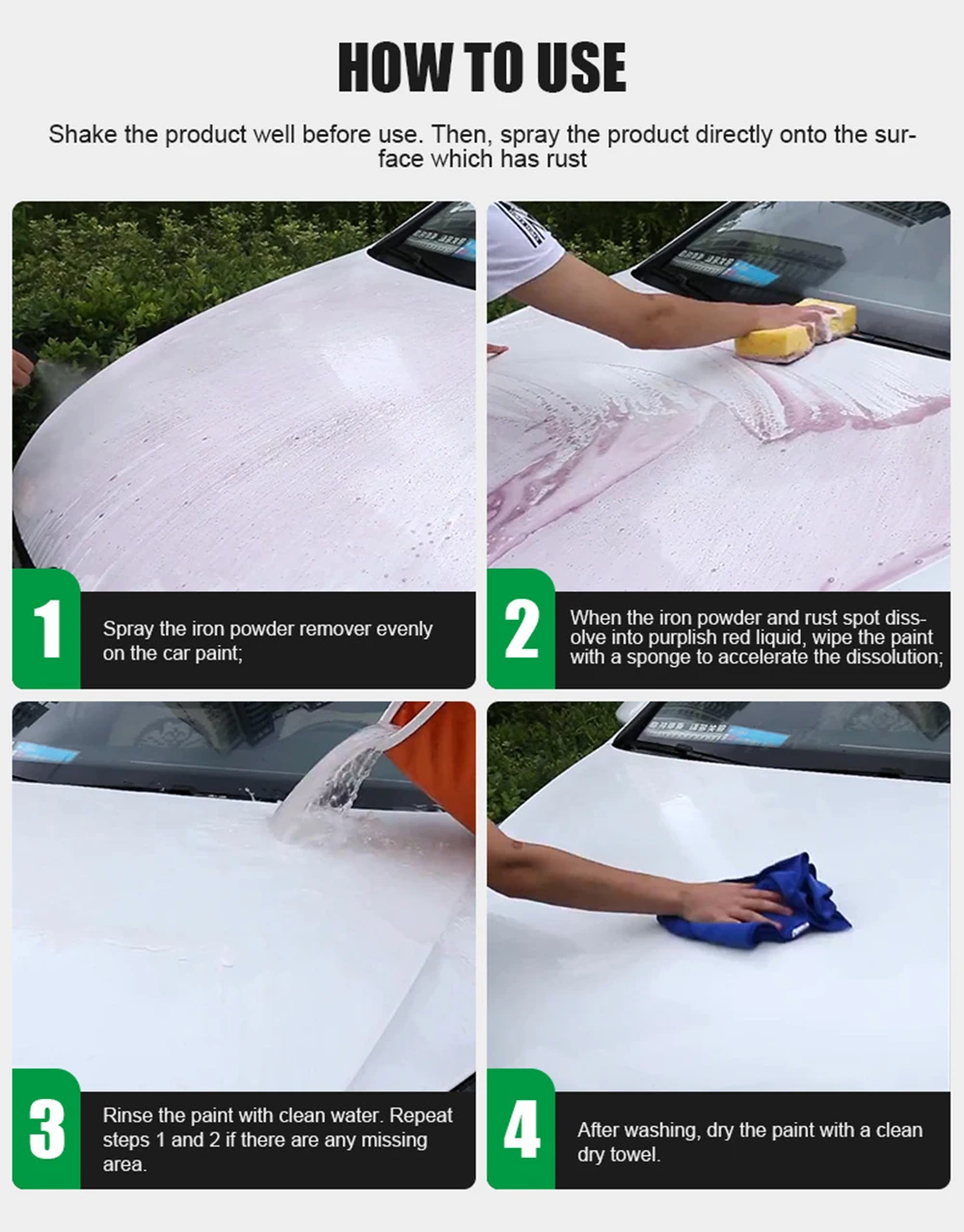 HOW TO USE

Shake the product well before use. Then, spray the product directly onto the surface which has rust

1

Spray the iron powder remover evenly on the car paint;

2

When the iron powder and rust spot dissolve into purplish red liquid, wipe the paint with a sponge to accelerate the dissolution;

3

Rinse the paint with clean water. Repeat steps 1 and 2 if there are any missing area.

4

After washing, dry the paint with a clean dry towel.