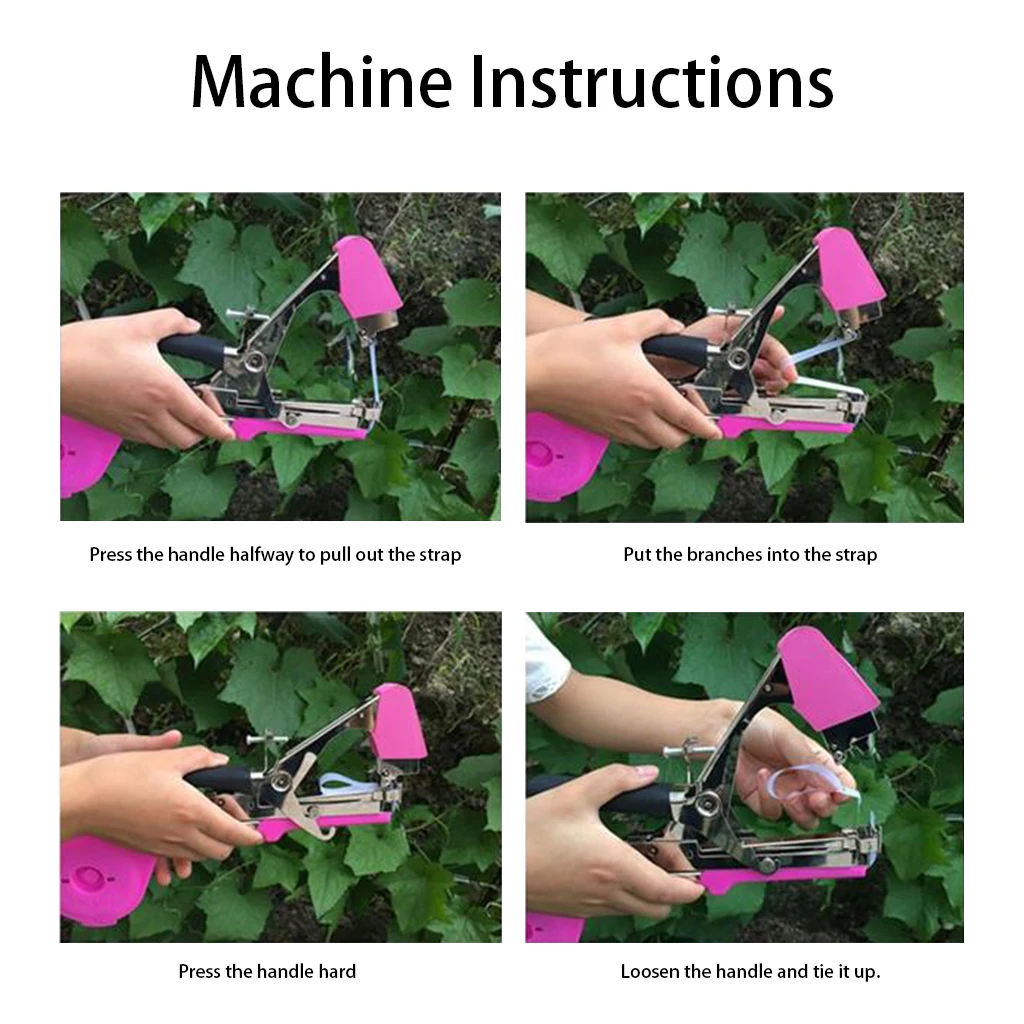 Machine Instructions

Press the handle halfway to pull out the strap

Put the branches into the strap

Press the handle hard

Loosen the handle and tie it up.