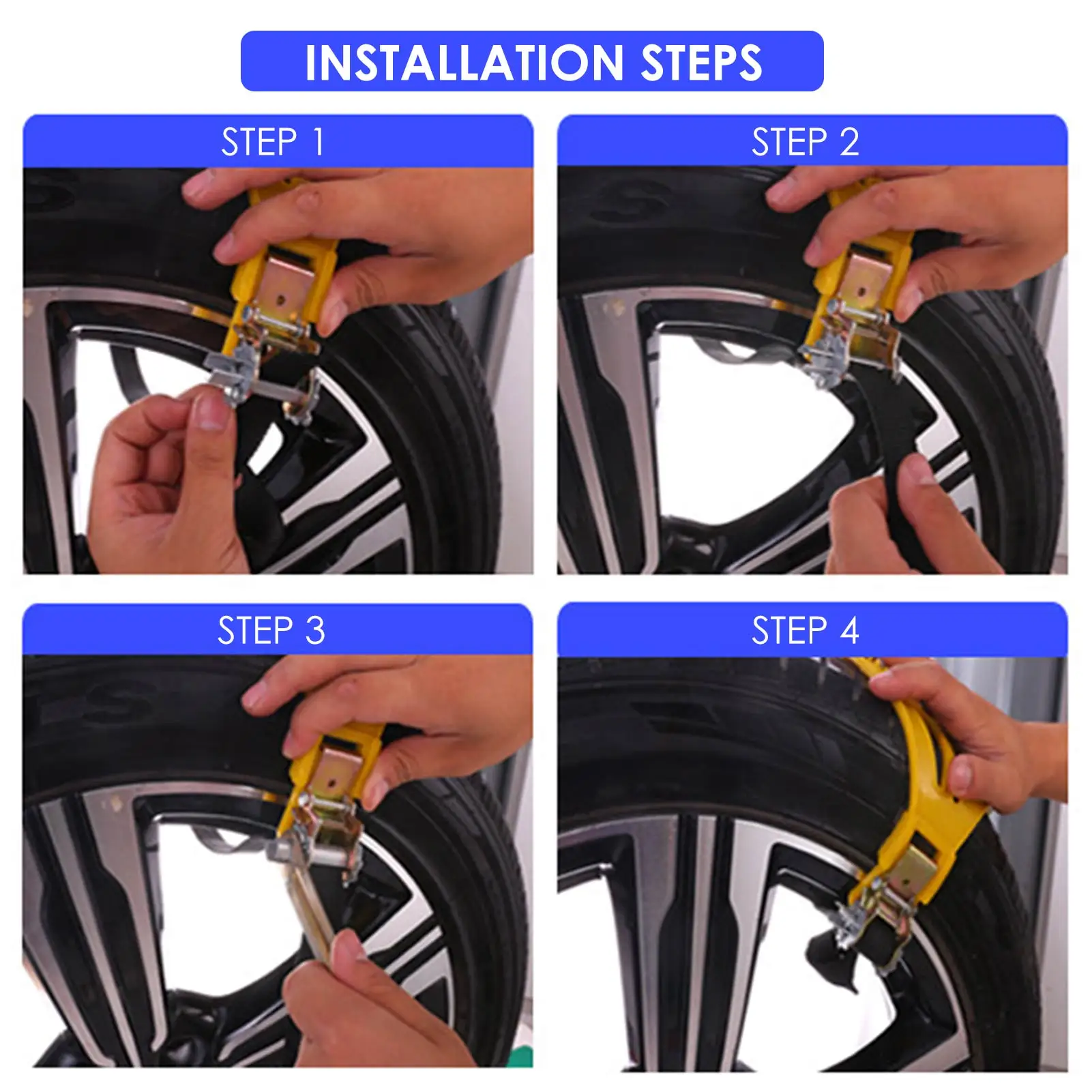 INSTALLATION STEPS

STEP 1

STEP 2

STEP 3

STEP 4