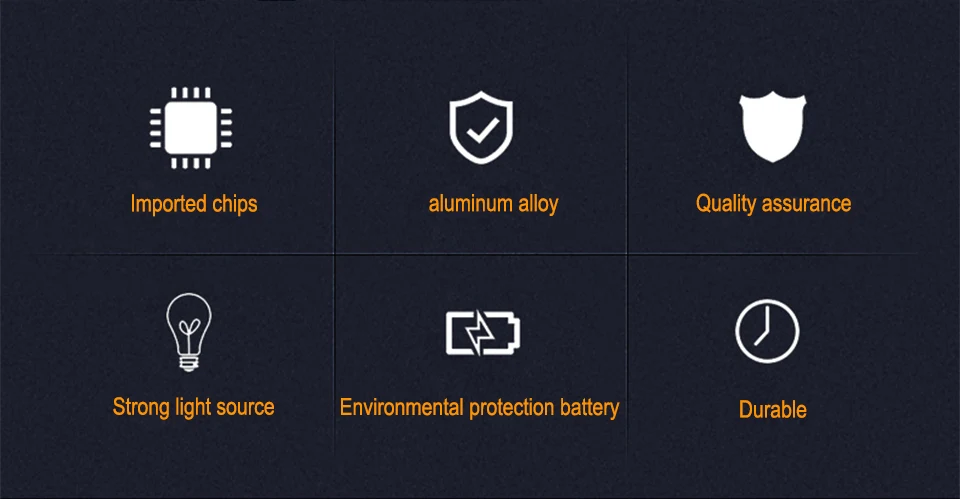 Imported chips

aluminum alloy

Quality assurance

Strong light source

Environmental protection battery

Durable