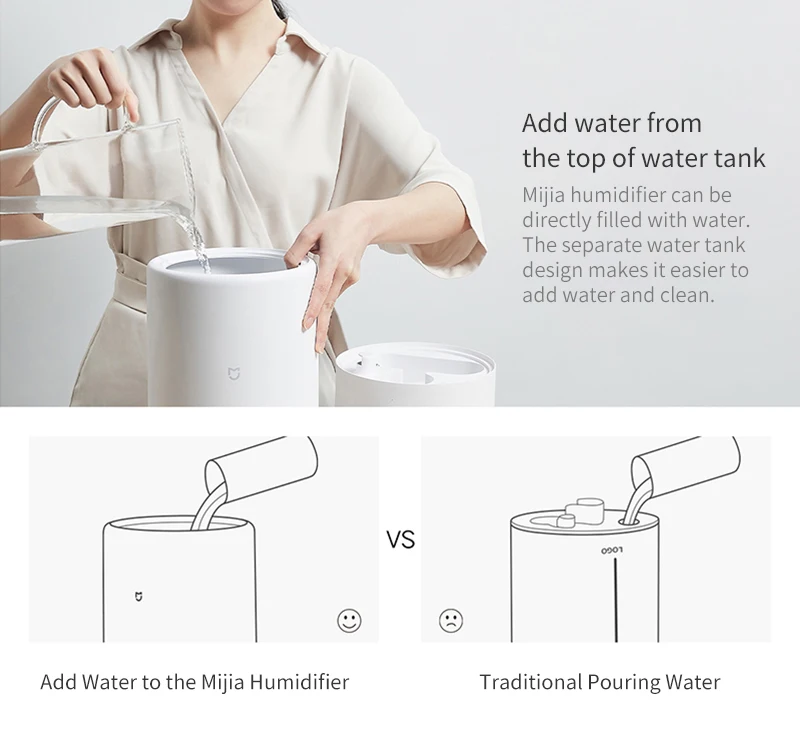 Add water from the top of water tank

Mijia humidifier can be directly filled with water. The separate water tank design makes it easier to add water and clean.

VS

LOGO

Add Water to the Mijia Humidifier

Traditional Pouring Water