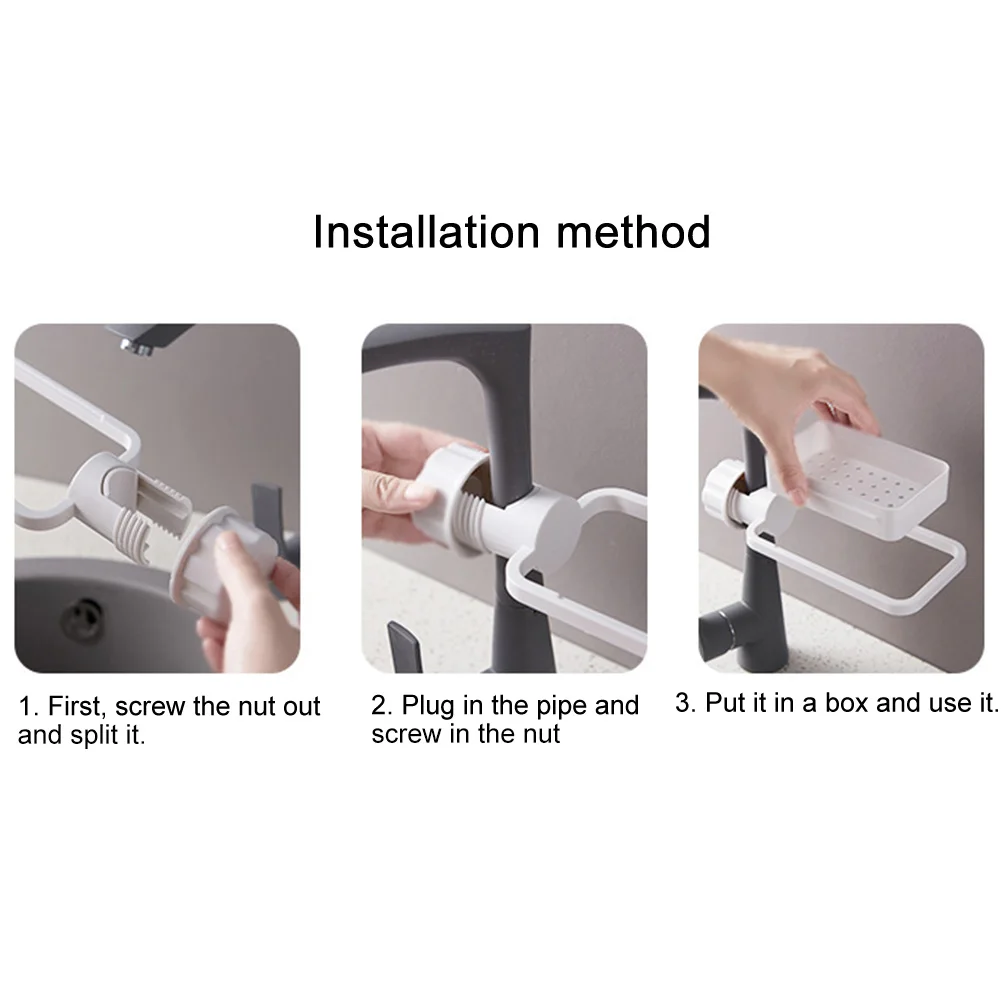 Installation method

1. First, screw the nut out and split it.

2. Plug in the pipe and screw in the nut

3. Put it in a box and use it.