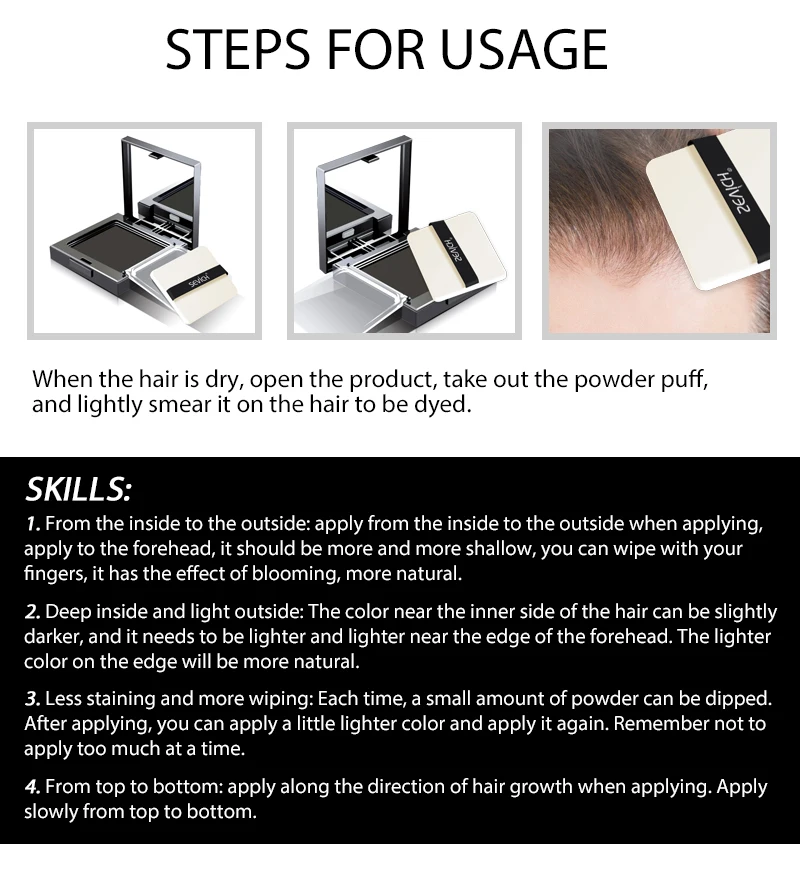 STEPS FOR USAGE

SEVICH

SEVICH

SEVICH

When the hair is dry, open the product, take out the powder puff, and lightly smear it on the hair to be dyed.

SKILLS:

1. From the inside to the outside: apply from the inside to the outside when applying, apply to the forehead, it should be more and more shallow, you can wipe with your fingers, it has the effect of blooming, more natural.

2. Deep inside and light outside: The color near the inner side of the hair can be slightly darker, and it needs to be lighter and lighter near the edge of the forehead. The lighter color on the edge will be more natural.

3. Less staining and more wiping: Each time, a small amount of powder can be dipped. After applying, you can apply a little lighter color and apply it again. Remember not to apply too much at a time.

4. From top to bottom: apply along the direction of hair growth when applying. Apply slowly from top to bottom.