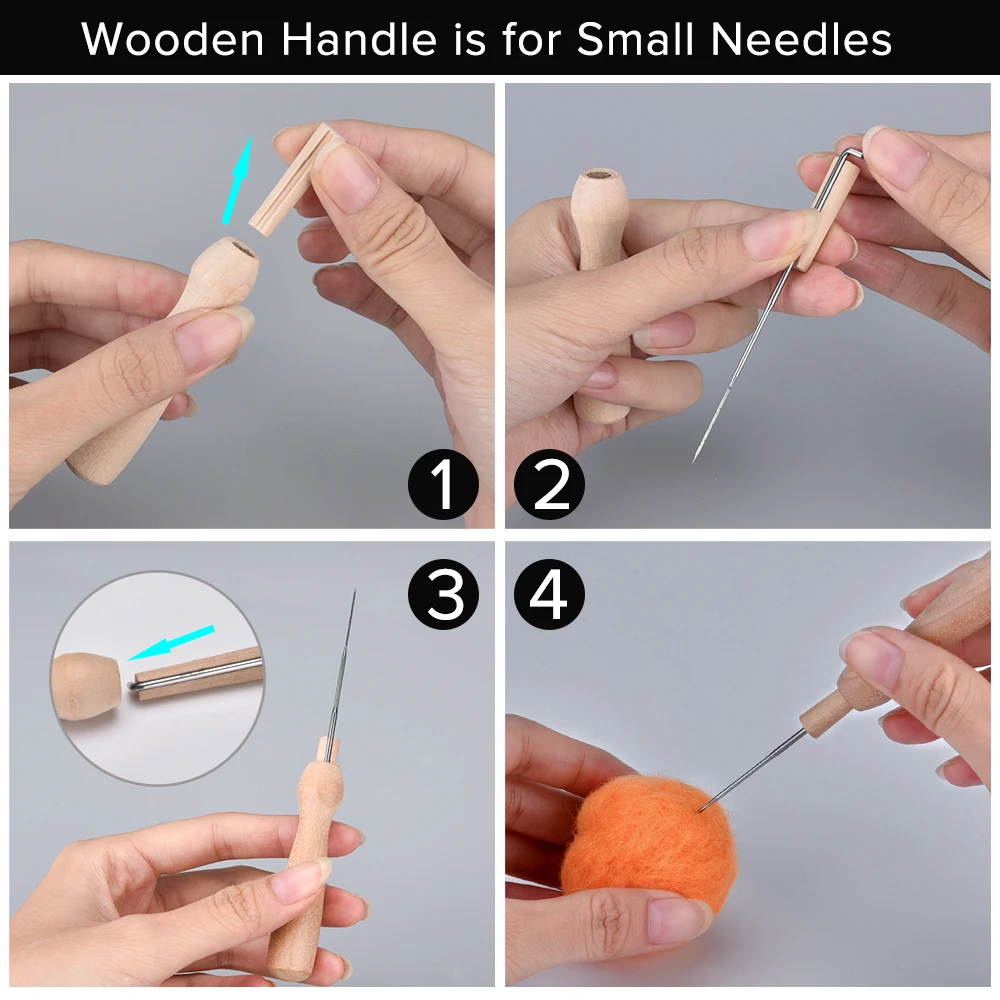 Wooden Handle is for Small Needles

1

2

3

4