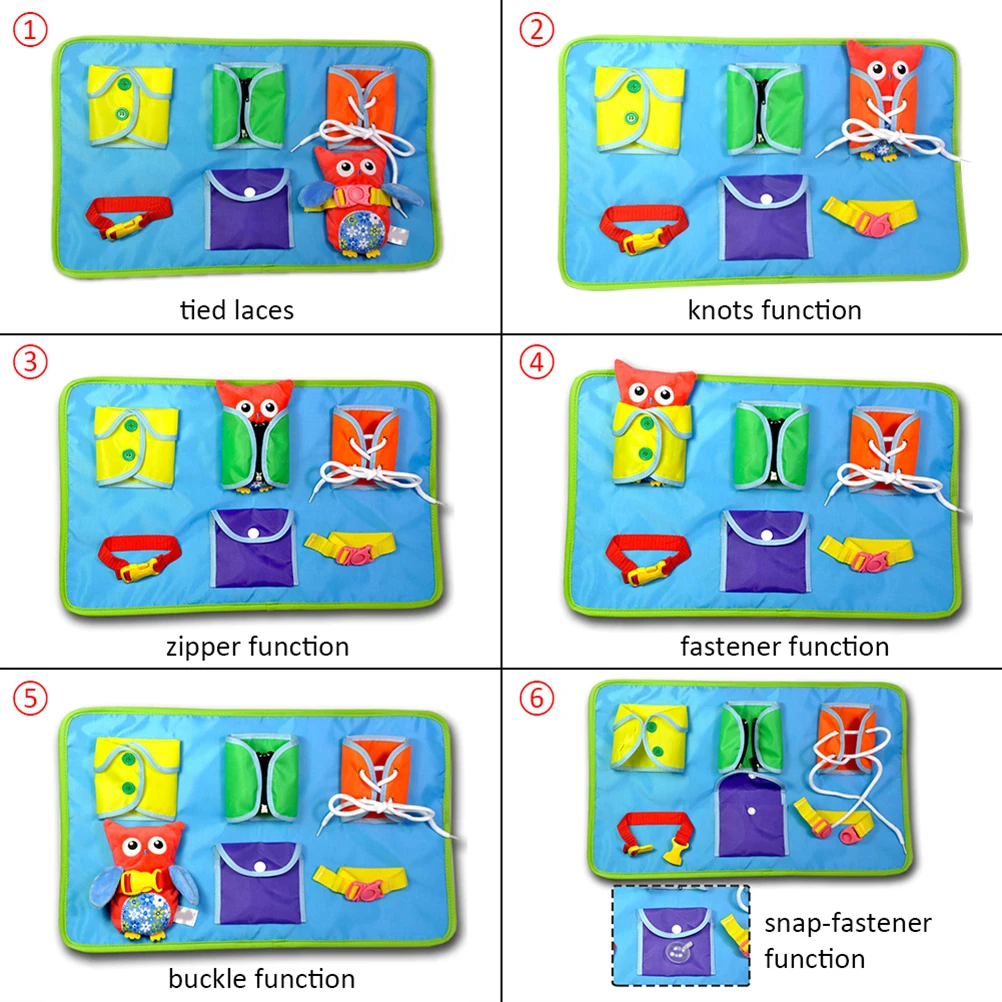 ①
tied laces

②
knots function

③
zipper function

④
fastener function

⑤
buckle function

⑥
snap-fastener function