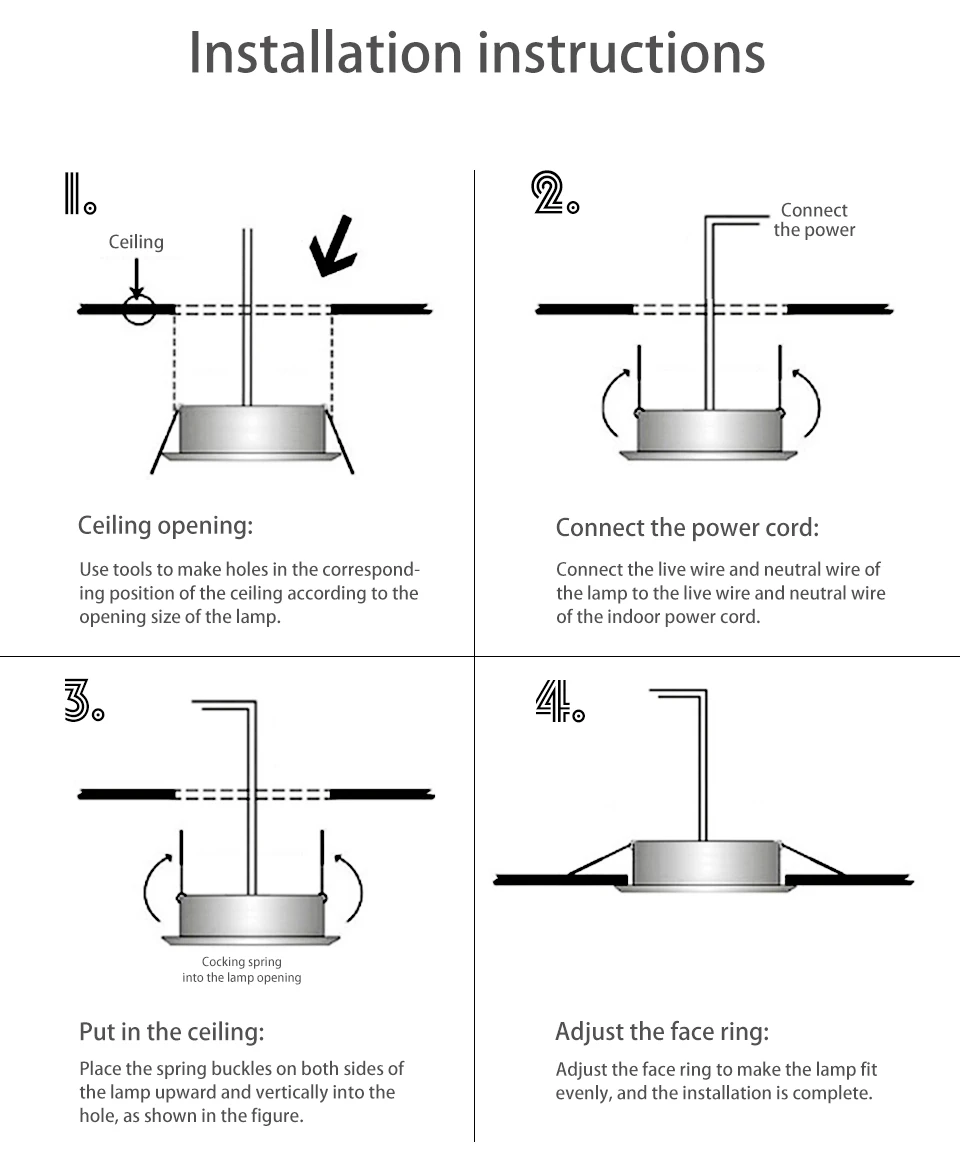 Installation instructions

1.

Ceiling

Ceiling opening:

Use tools to make holes in the corresponding position of the ceiling according to the opening size of the lamp.

2.

Connect the power

Connect the power cord:

Connect the live wire and neutral wire of the lamp to the live wire and neutral wire of the indoor power cord.

3.

Cocking spring into the lamp opening

Put in the ceiling:

Place the spring buckles on both sides of the lamp upward and vertically into the hole, as shown in the figure.

4.

Adjust the face ring:

Adjust the face ring to make the lamp fit evenly, and the installation is complete.