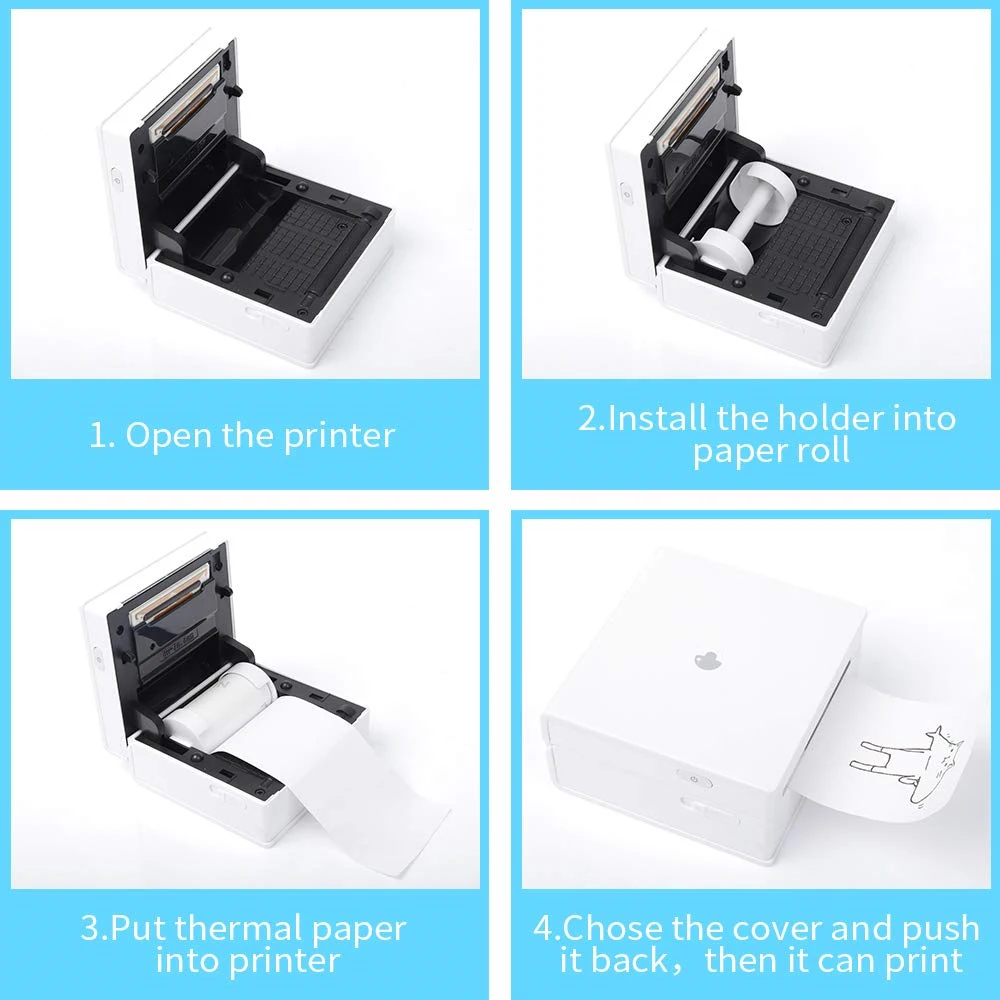 1. Open the printer

2.Install the holder into paper roll

3.Put thermal paper into printer

4.Chose the cover and push it back，then it can print