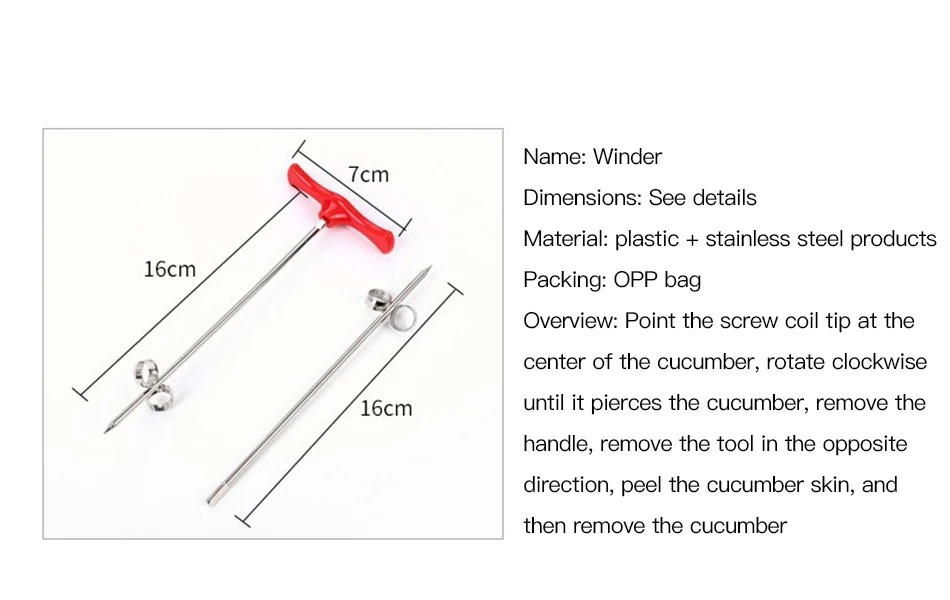 7cm

16cm

16cm

Name: Winder

Dimensions: See details

Material: plastic + stainless steel products

Packing: OPP bag

Overview: Point the screw coil tip at the center of the cucumber, rotate clockwise until it pierces the cucumber, remove the handle, remove the tool in the opposite direction, peel the cucumber skin, and then remove the cucumber