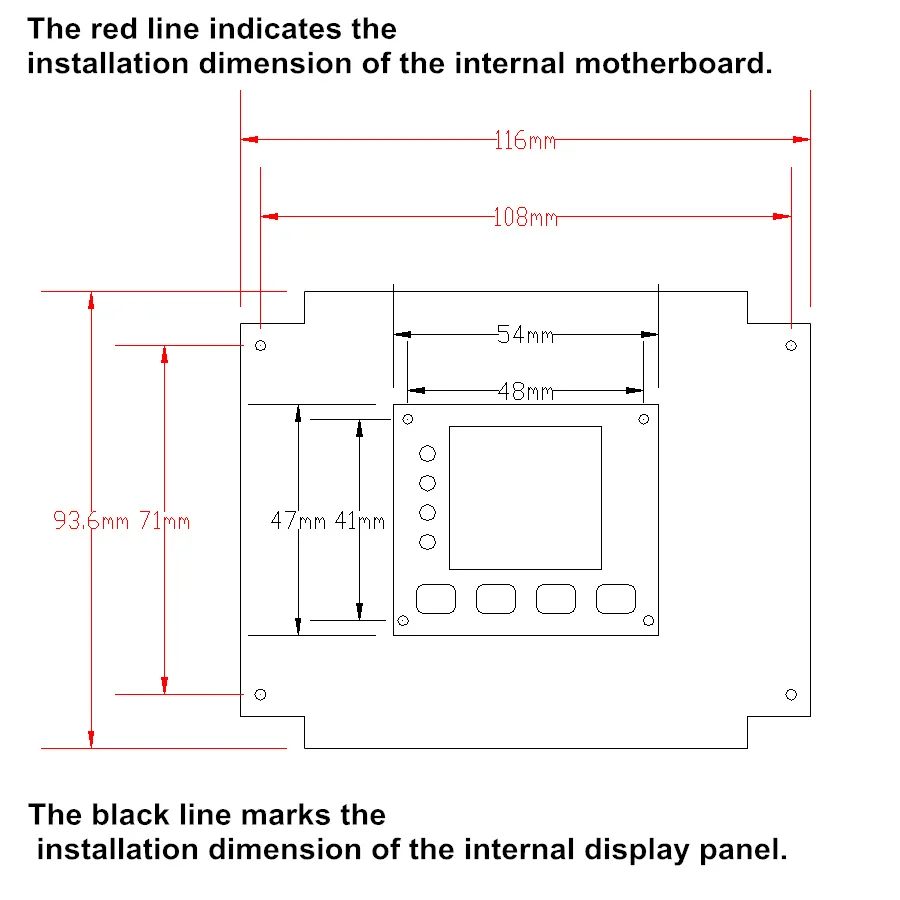 The red line indicates the installation dimension of the internal motherboard.

116mm

108mm

54mm

48mm

93.6mm 71mm

47mm 41mm

The black line marks the installation dimension of the internal display panel.