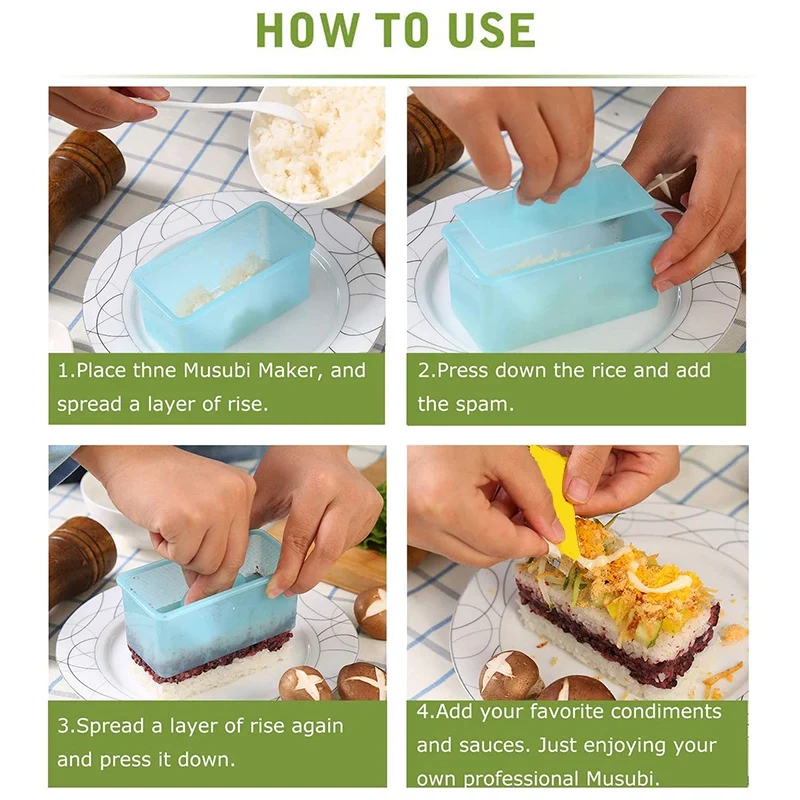 HOW TO USE

1.Place thne Musubi Maker, and spread a layer of rise.

2.Press down the rice and add the spam.

3.Spread a layer of rise again and press it down.

4.Add your favorite condiments and sauces. Just enjoying your own professional Musubi.