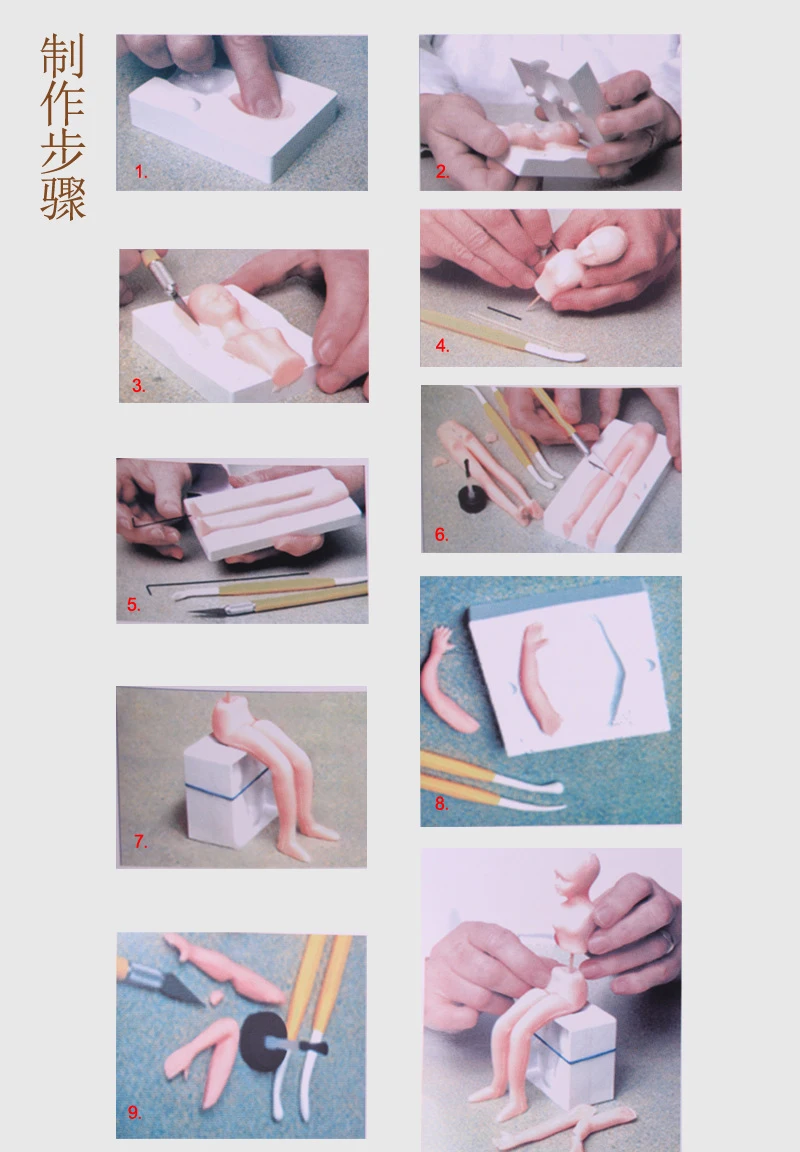 制作步骤

1.

2.

3.

4.

5.

6.

7.

8.

9.