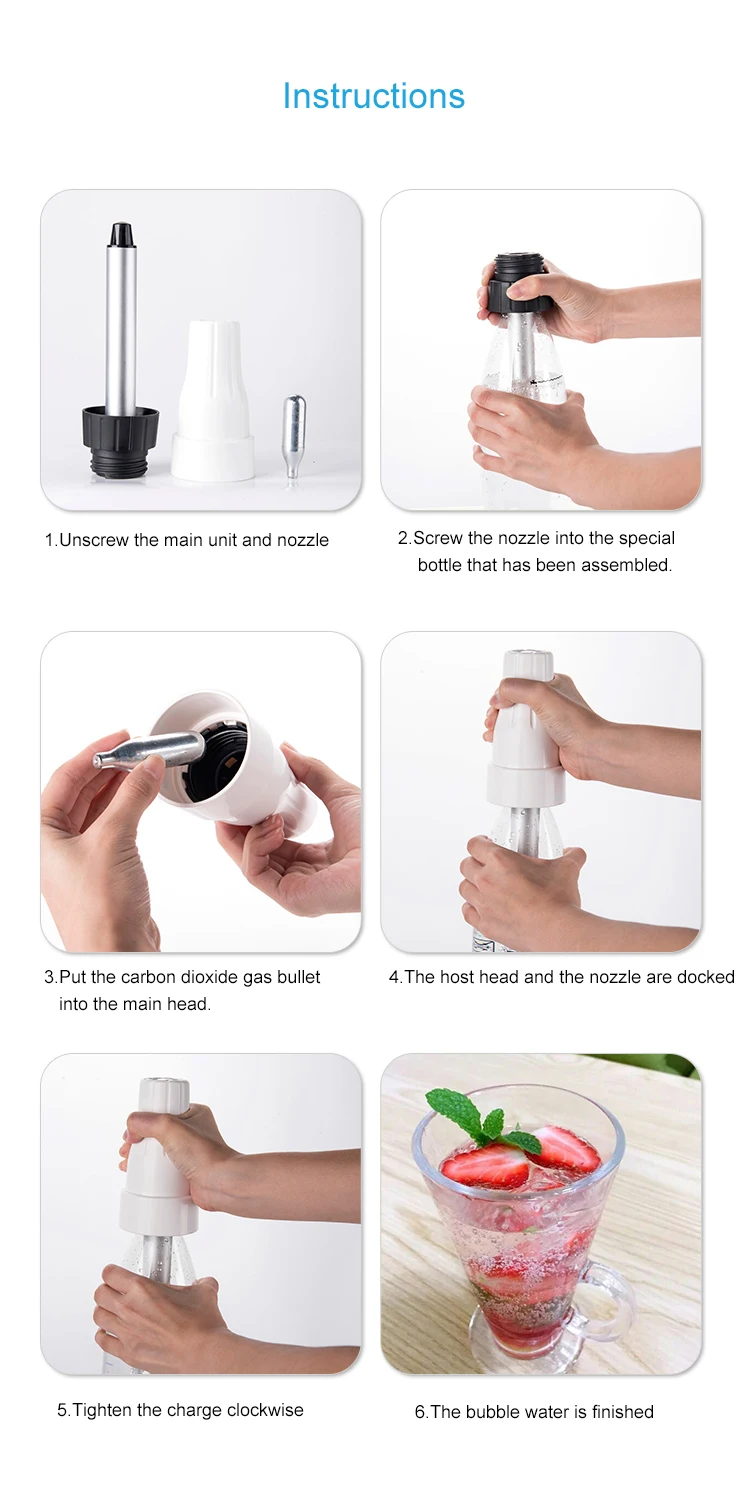 Instructions

1.Unscrew the main unit and nozzle

2.Screw the nozzle into the special bottle that has been assembled.

3.Put the carbon dioxide gas bullet into the main head.

4.The host head and the nozzle are docked

5.Tighten the charge clockwise

6.The bubble water is finished