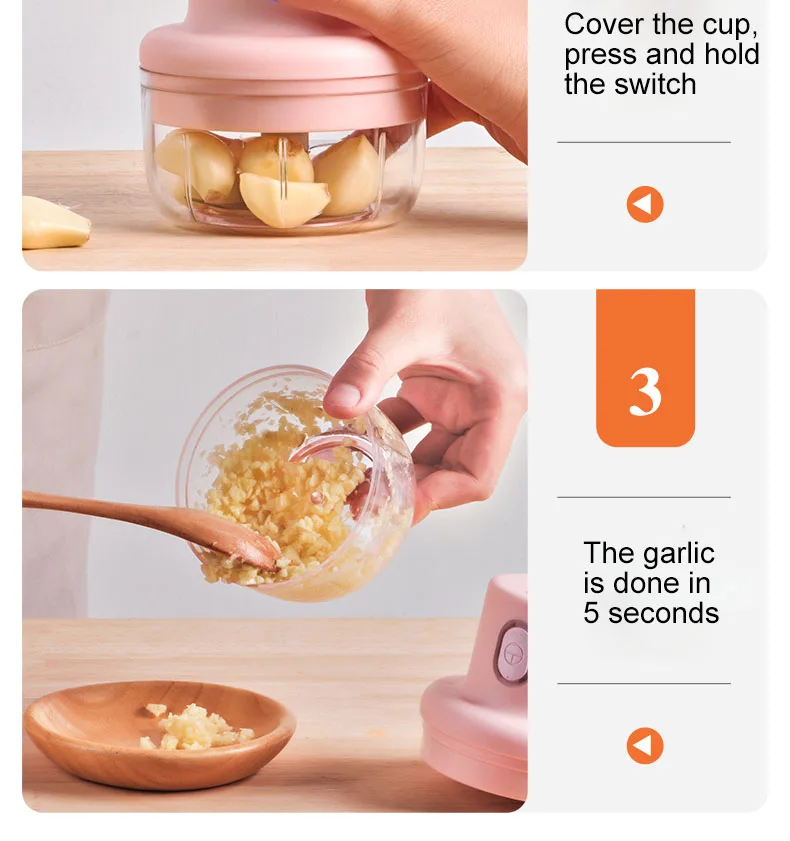 Cover the cup, press and hold the switch

3

The garlic is done in 5 seconds