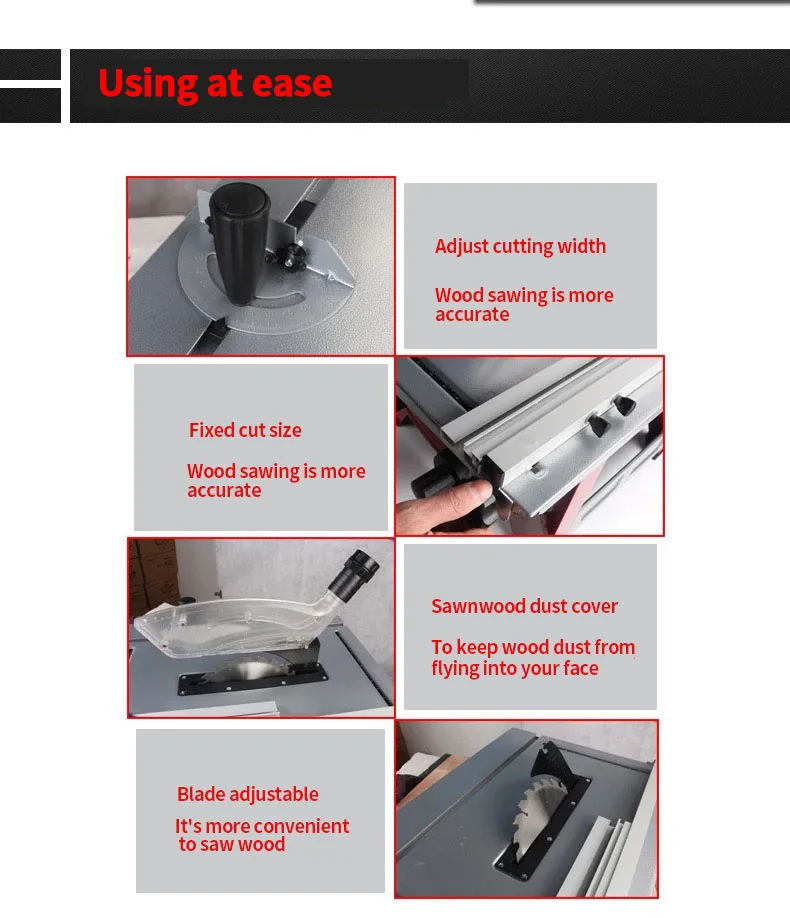 Using at ease

Adjust cutting width

Wood sawing is more accurate

Fixed cut size

Wood sawing is more accurate

Sawnwood dust cover

To keep wood dust from flying into your face

Blade adjustable

It's more convenient to saw wood