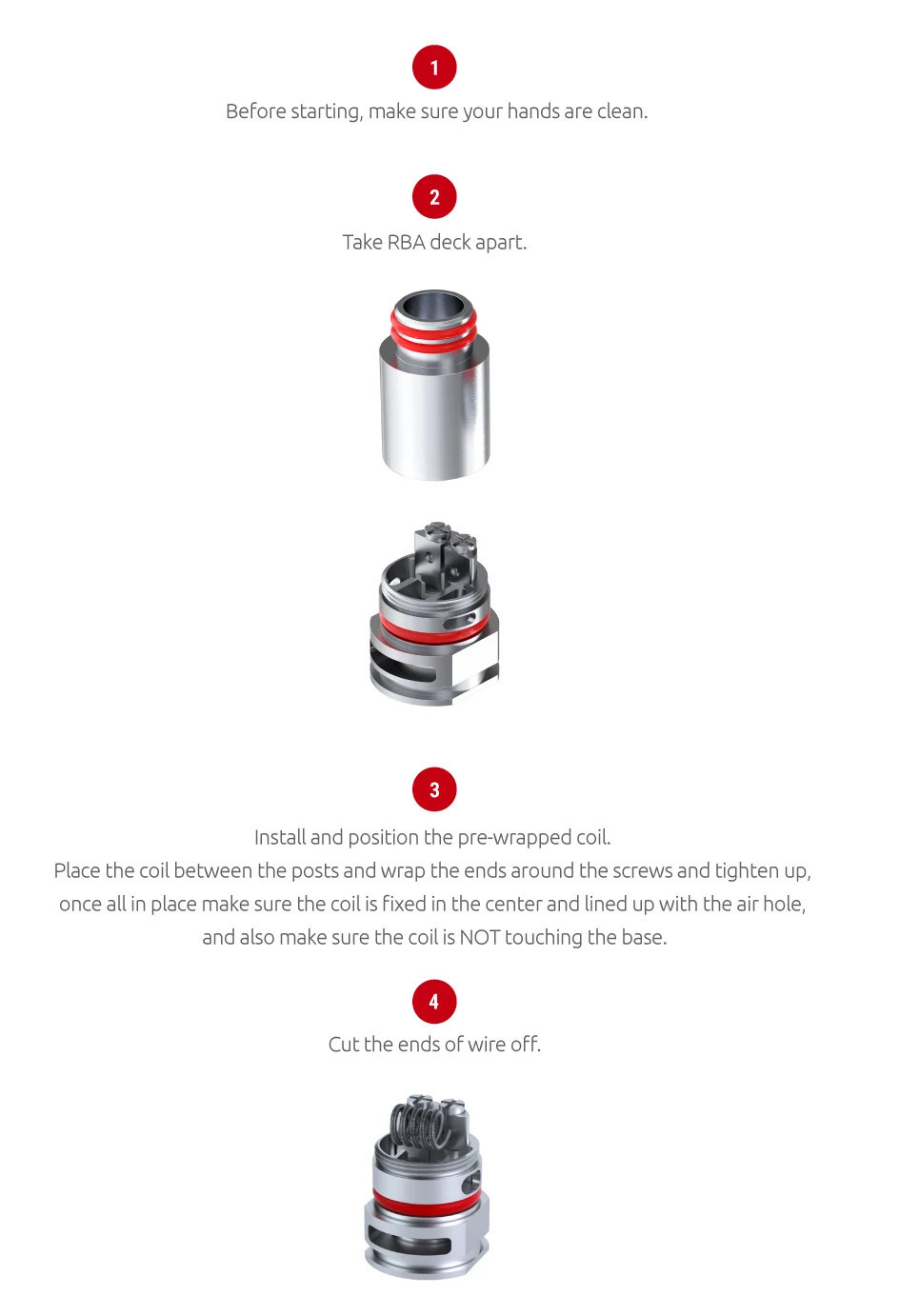 1

Before starting, make sure your hands are clean.

2

Take RBA deck apart.

3

Install and position the pre-wrapped coil.
Place the coil between the posts and wrap the ends around the screws and tighten up, once all in place make sure the coil is fixed in the center and lined up with the air hole, and also make sure the coil is NOT touching the base.

4

Cut the ends of wire off.