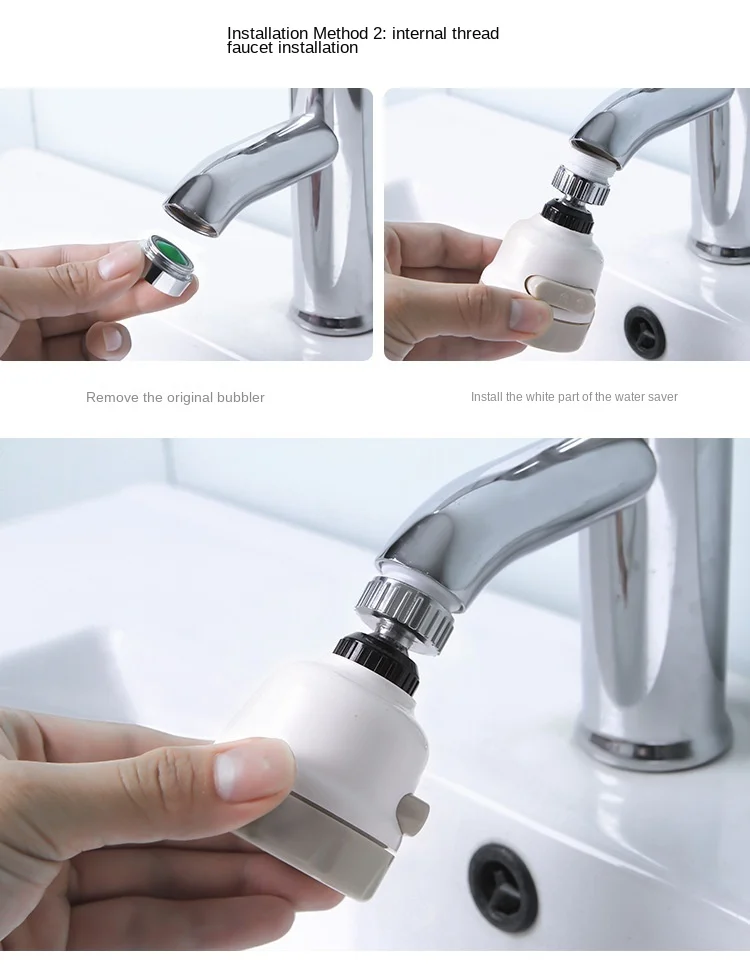 Installation Method 2: internal thread faucet installation

Remove the original bubbler

Install the white part of the water saver