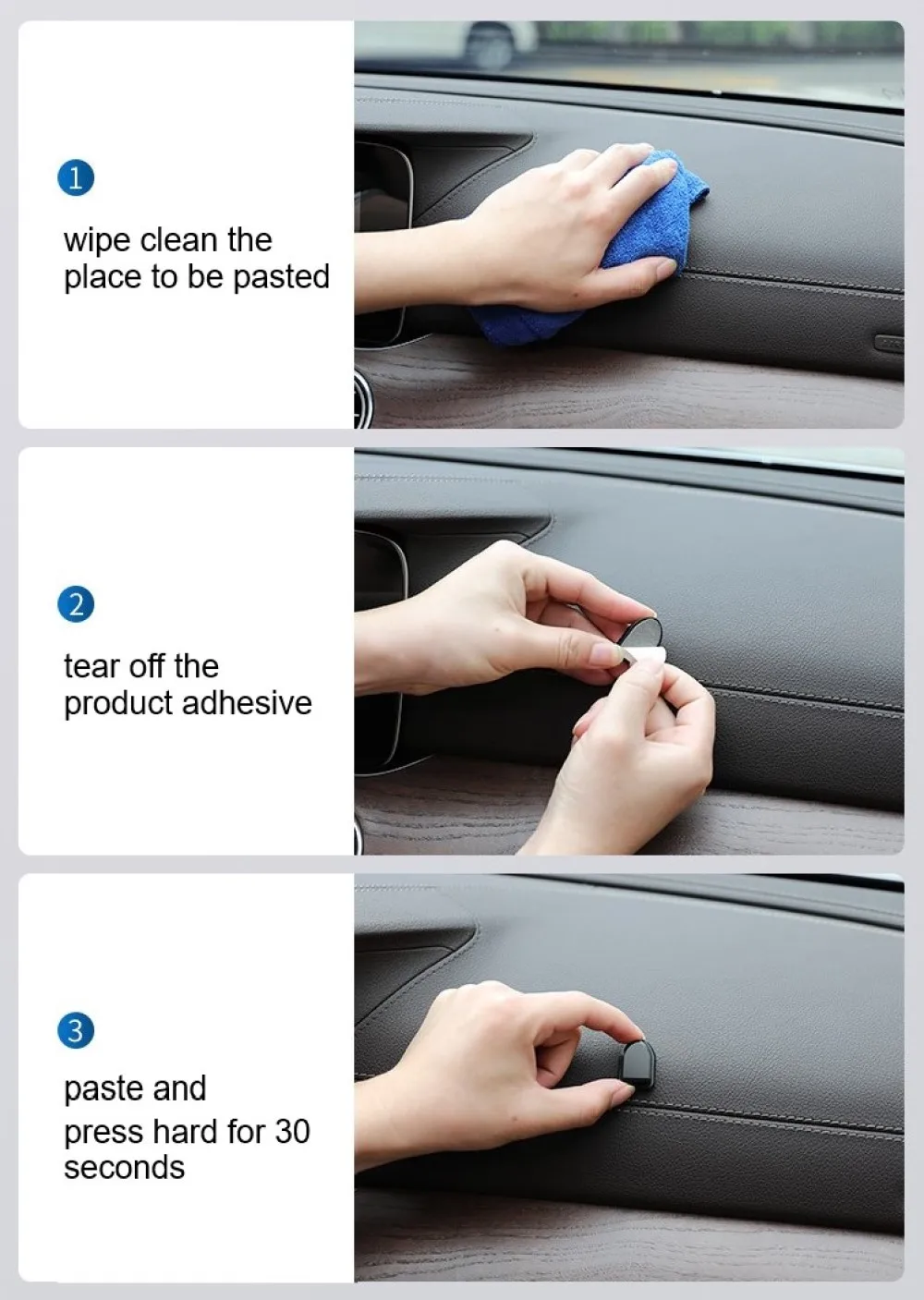 1

wipe clean the place to be pasted

2

tear off the product adhesive

3

paste and press hard for 30 seconds