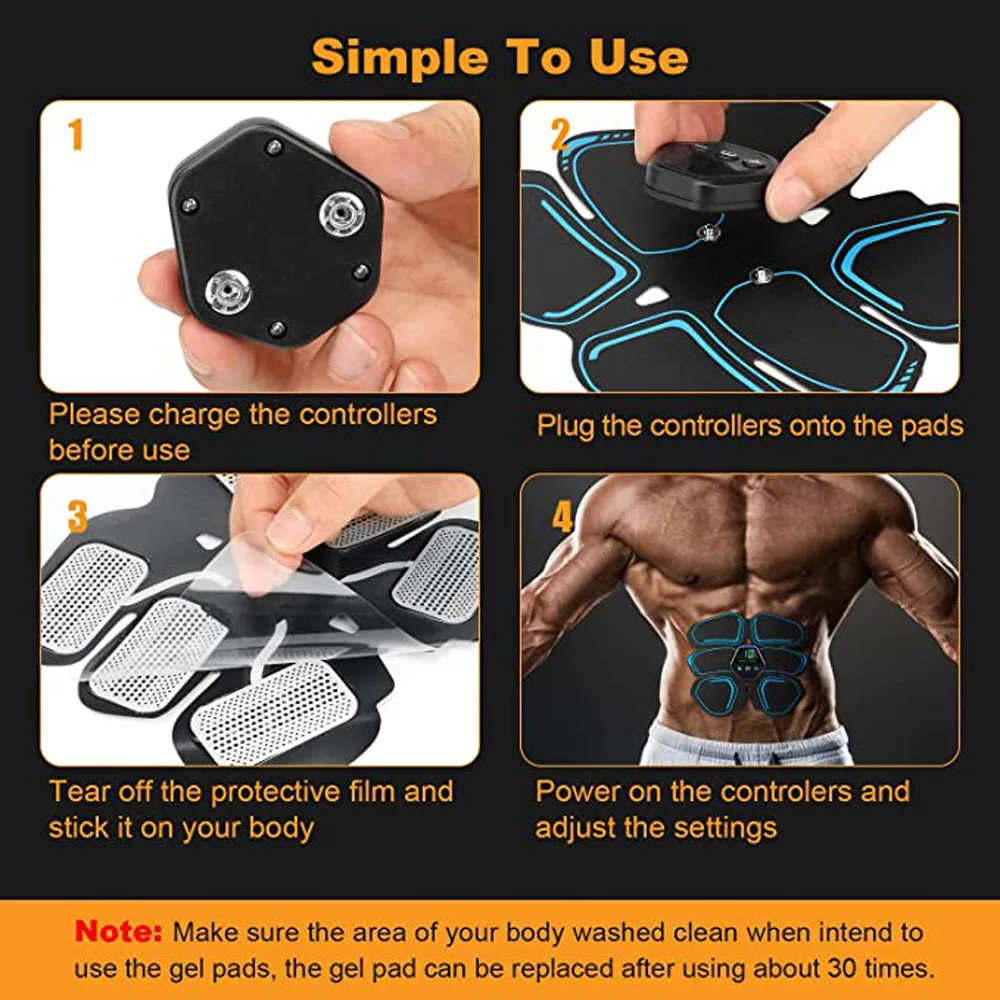 Simple To Use

1

Please charge the controllers before use

2

Plug the controllers onto the pads

3

Tear off the protective film and stick it on your body

4

Power on the controlers and adjust the settings

Note: Make sure the area of your body washed clean when intend to use the gel pads, the gel pad can be replaced after using about 30 times.