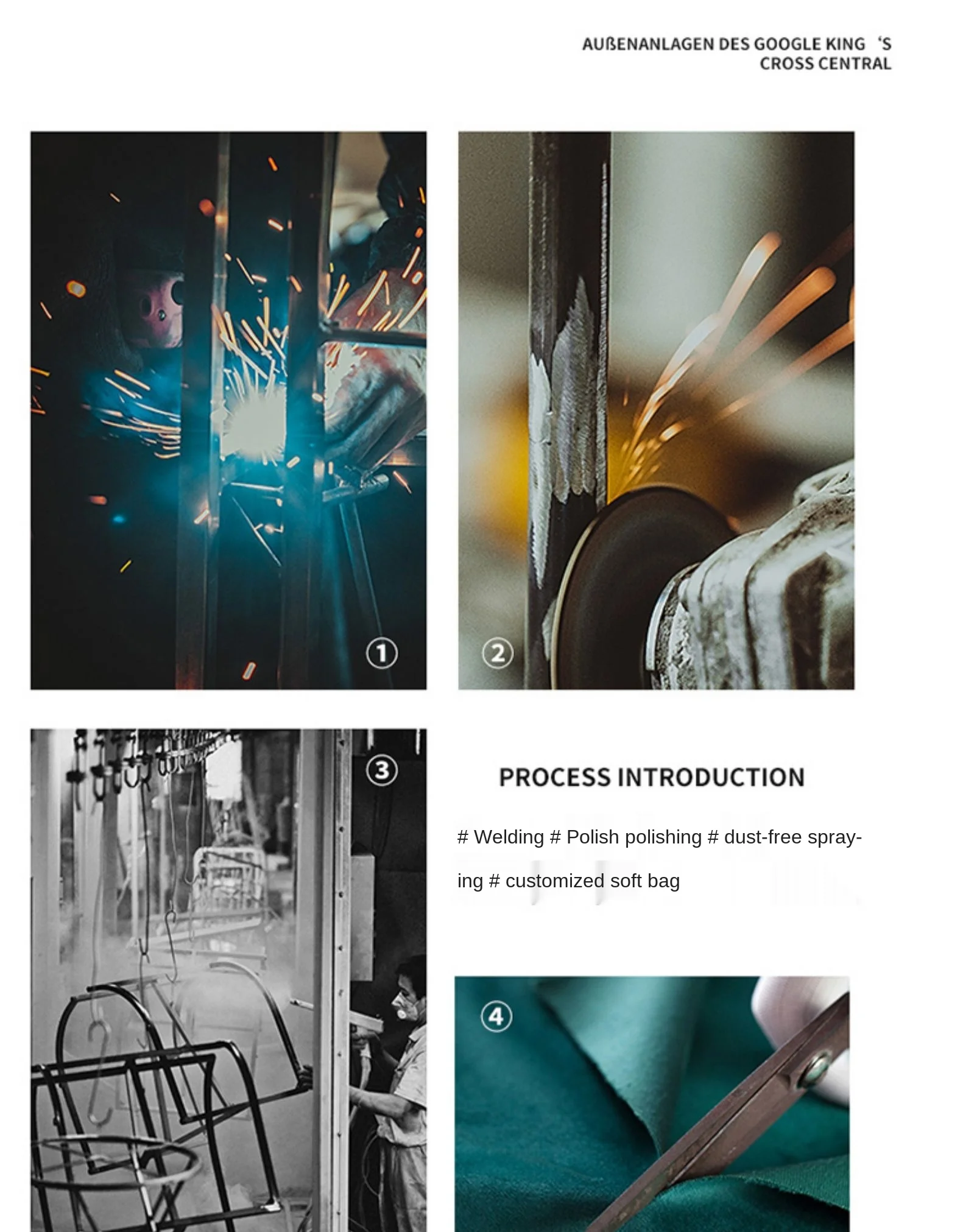 AUßENANLAGEN DES GOOGLE KING 'S CROSS CENTRAL

①

②

③

PROCESS INTRODUCTION

# Welding # Polish polishing # dust-free spraying # customized soft bag

④