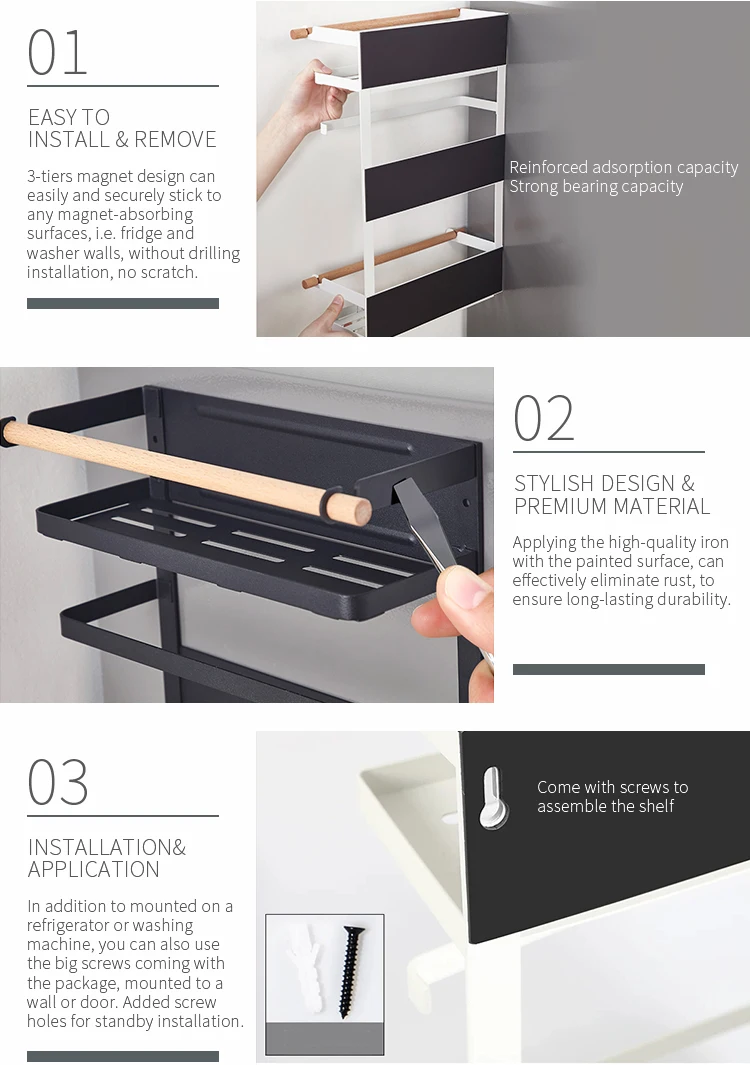 01

EASY TO
INSTALL & REMOVE

3-tiers magnet design can easily and securely stick to any magnet-absorbing surfaces, i.e. fridge and washer walls, without drilling installation, no scratch.

Reinforced adsorption capacity
Strong bearing capacity

02

STYLISH DESIGN &
PREMIUM MATERIAL

Applying the high-quality iron with the painted surface, can effectively eliminate rust, to ensure long-lasting durability.

03

INSTALLATION&
APPLICATION

In addition to mounted on a refrigerator or washing machine, you can also use the big screws coming with the package, mounted to a wall or door. Added screw holes for standby installation.

Come with screws to assemble the shelf