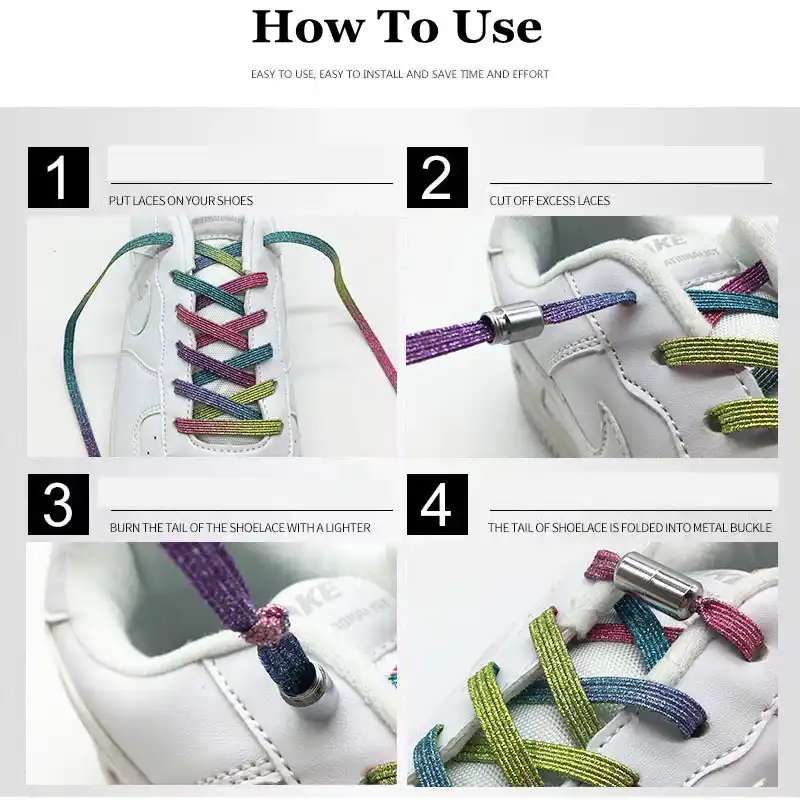 How To Use

EASY TO USE, EASY TO INSTALL AND SAVE TIME AND EFFORT

1

PUT LACES ON YOUR SHOES

2

CUT OFF EXCESS LACES

3

BURN THE TAIL OF THE SHOELACE WITH A LIGHTER

4

THE TAIL OF SHOELACE IS FOLDED INTO METAL BUCKLE