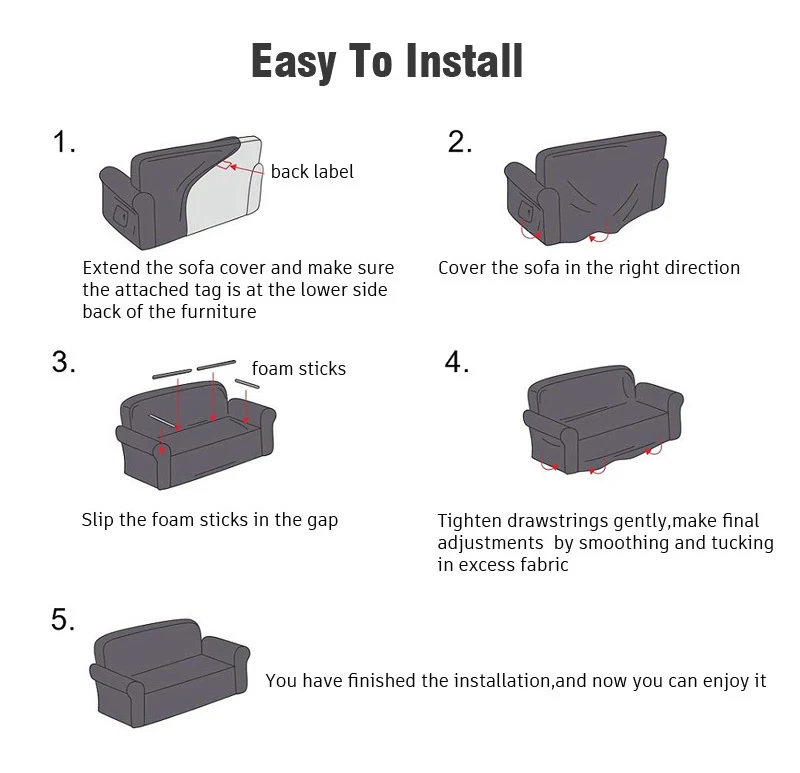 Easy To Install

1.

back label

Extend the sofa cover and make sure the attached tag is at the lower side back of the furniture

2.

Cover the sofa in the right direction

3.

foam sticks

Slip the foam sticks in the gap

4.

Tighten drawstrings gently,make final adjustments by smoothing and tucking in excess fabric

5.

You have finished the installation,and now you can enjoy it