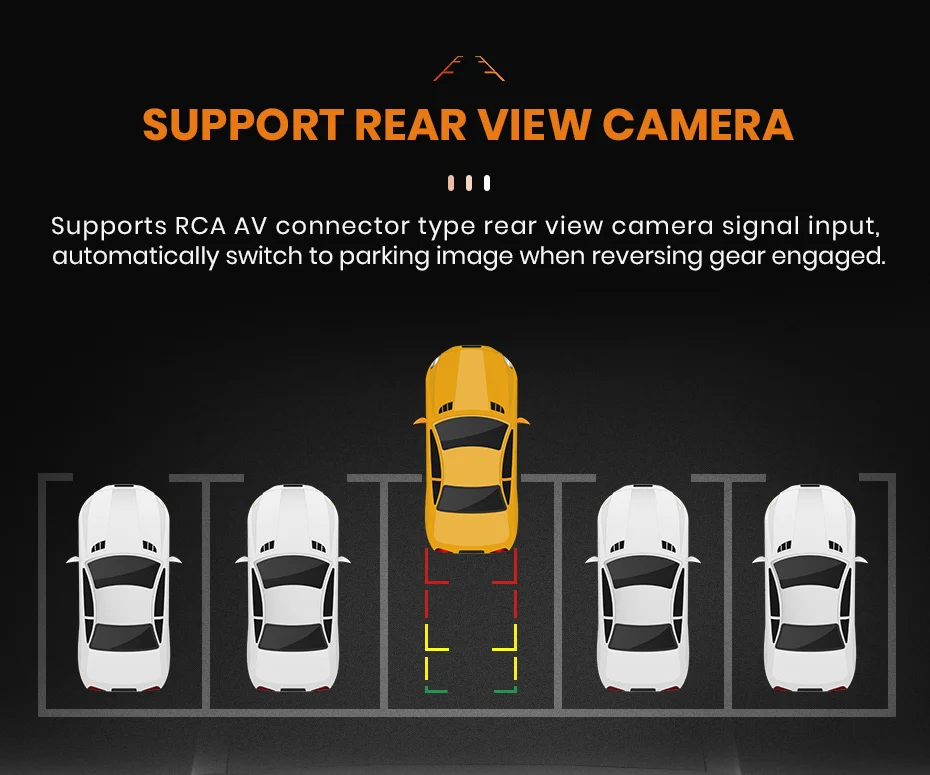 SUPPORT REAR VIEW CAMERA

Supports RCA AV connector type rear view camera signal input, automatically switch to parking image when reversing gear engaged.