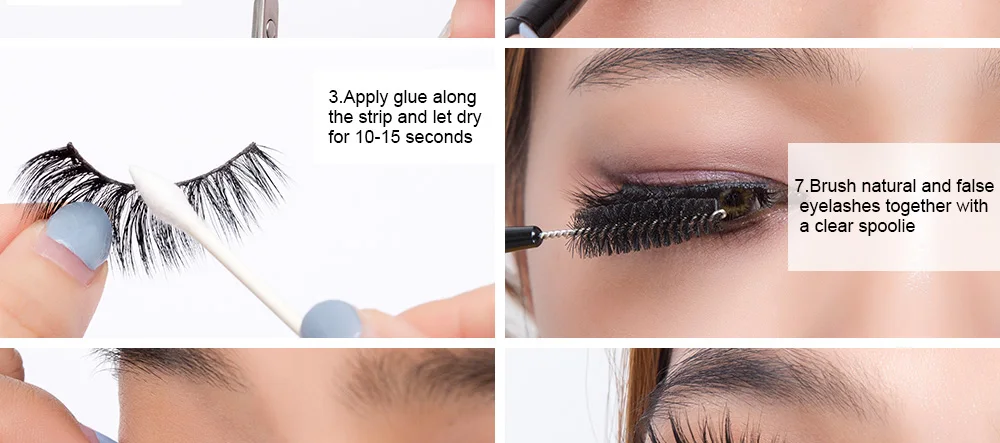 3.Apply glue along the strip and let dry for 10-15 seconds

7.Brush natural and false eyelashes together with a clear spoolie