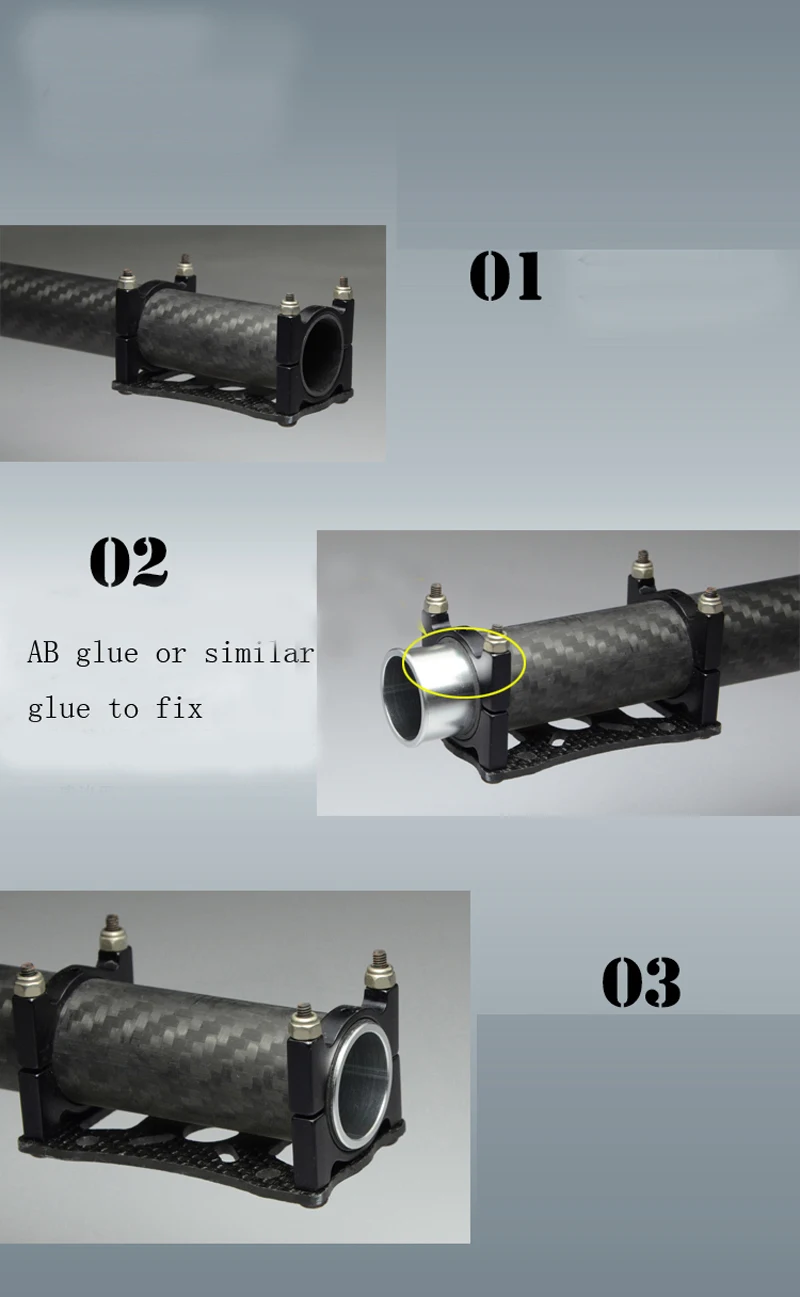 01

02

AB glue or similar glue to fix

03