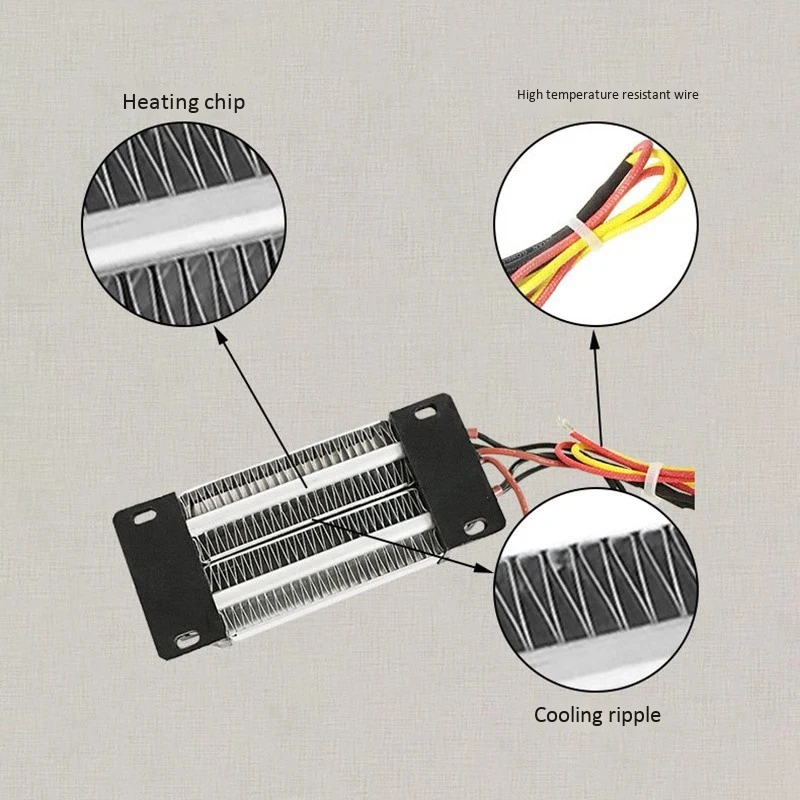 Heating chip

High temperature resistant wire

Cooling ripple