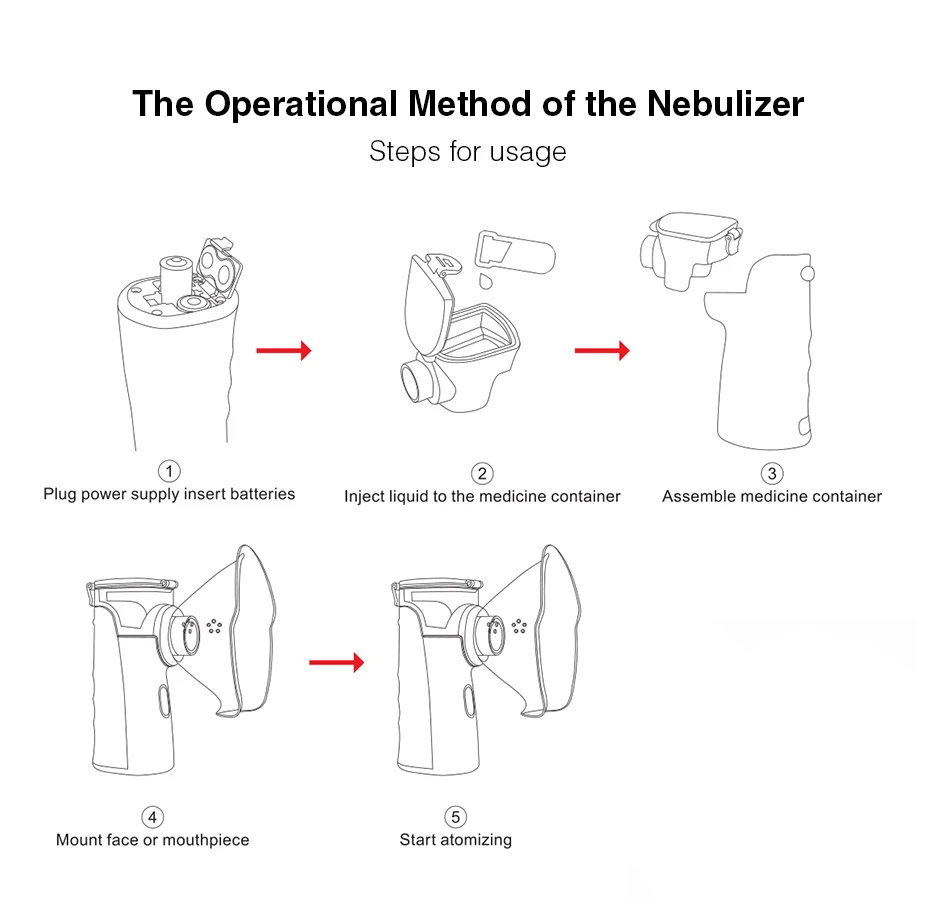 The Operational Method of the Nebulizer

Steps for usage

①
Plug power supply insert batteries

②
Inject liquid to the medicine container

③
Assemble medicine container

④
Mount face or mouthpiece

⑤
Start atomizing