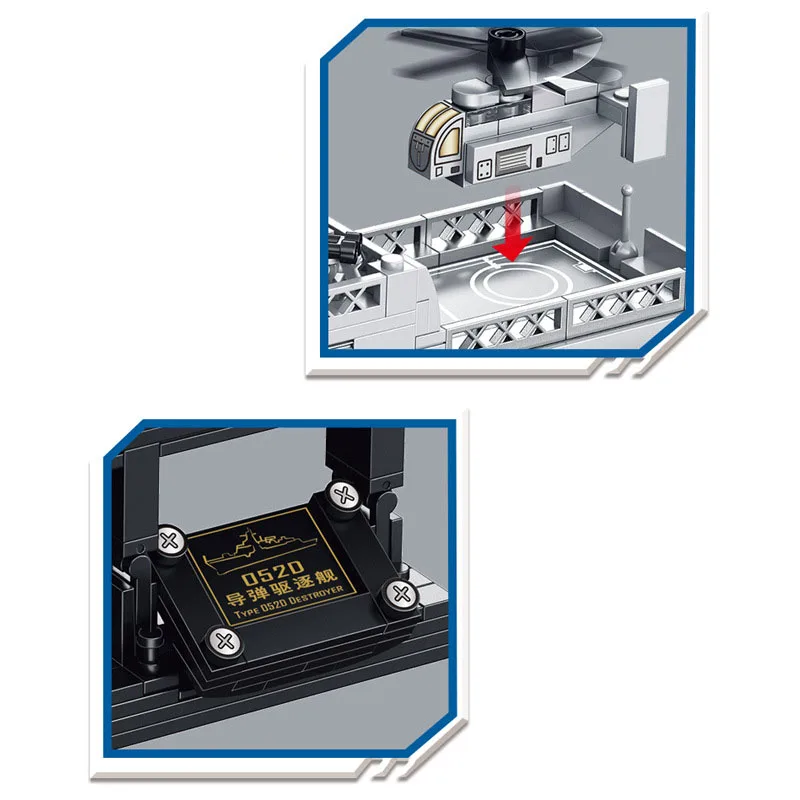 052D
导弹驱逐舰
TYPE 052D DESTROYER