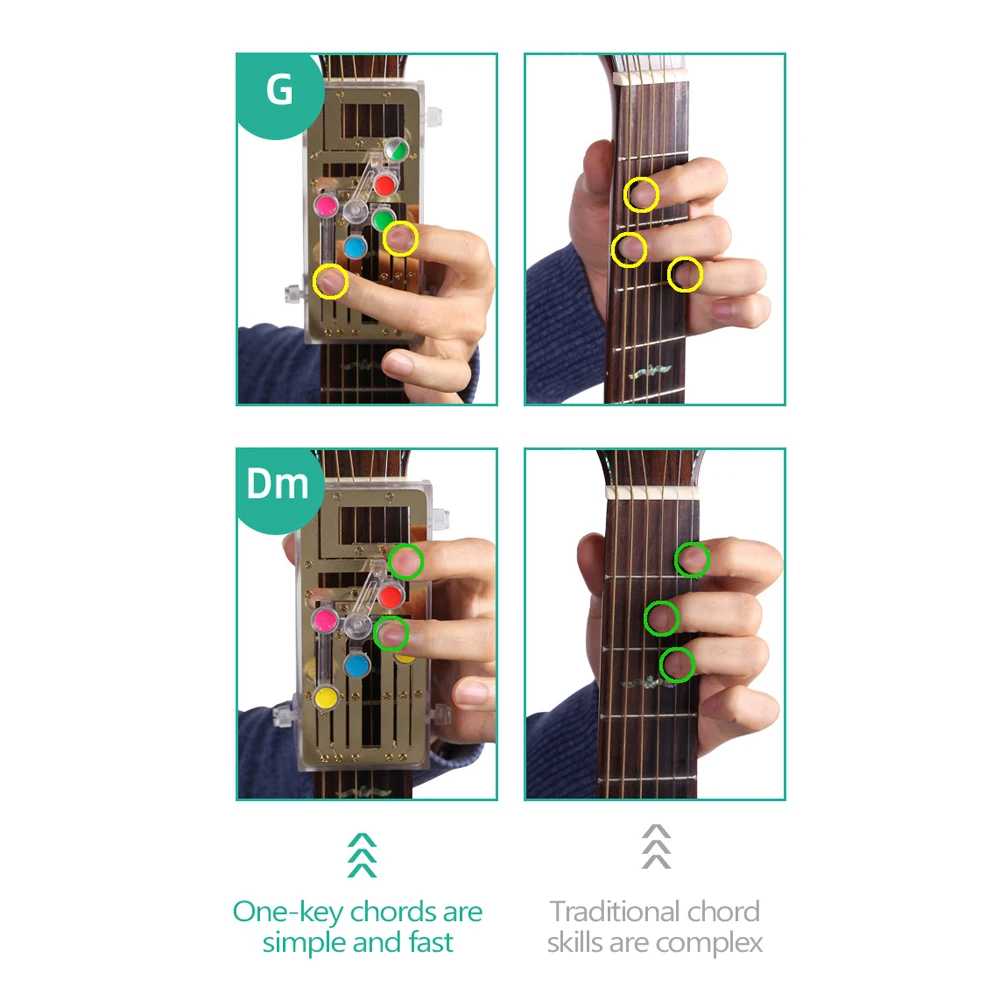 G

Dm

One-key chords are simple and fast

Traditional chord skills are complex