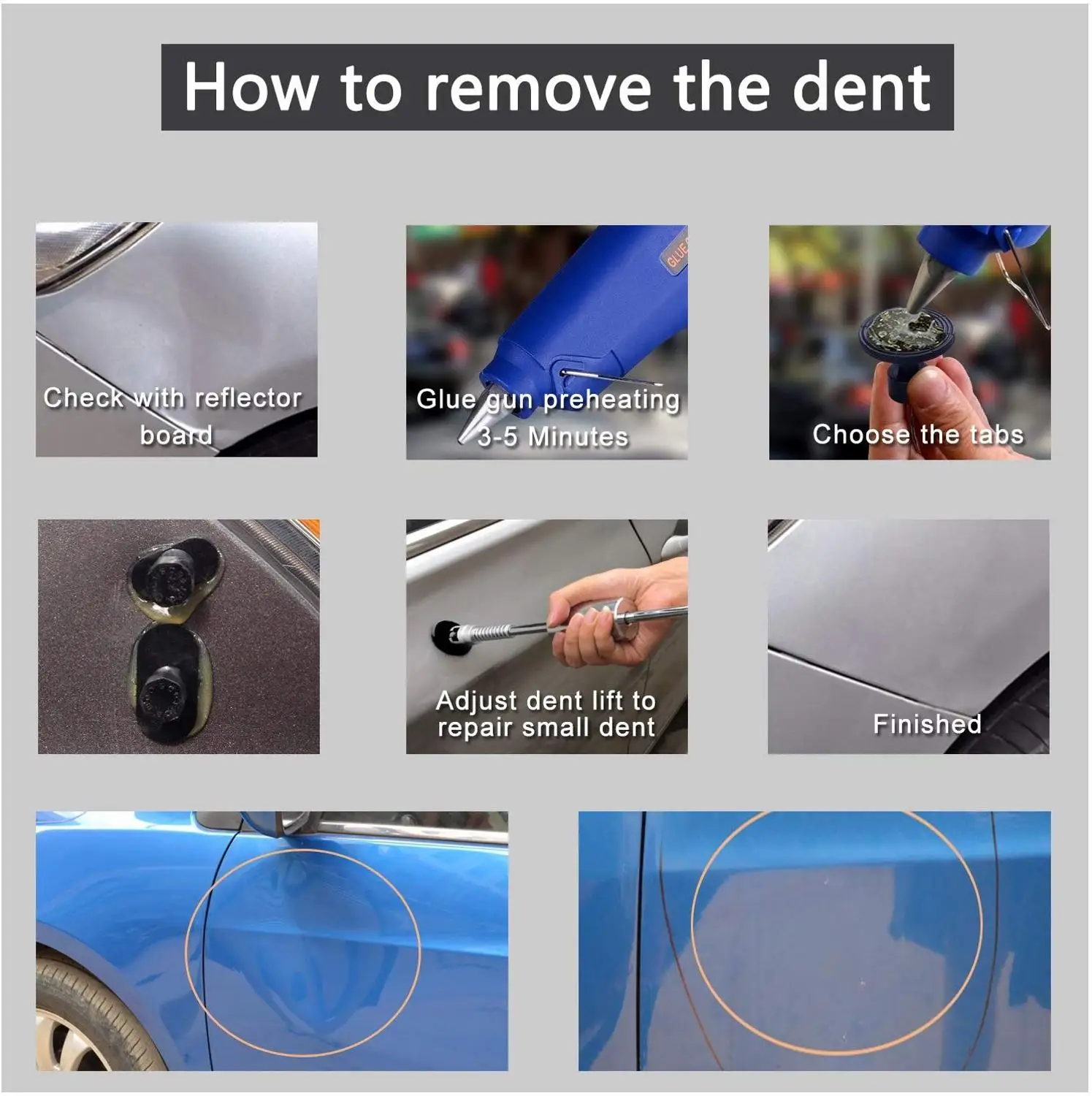 How to remove the dent

Check with reflector board

GLUE

Glue gun preheating 3-5 Minutes

Choose the tabs

Adjust dent lift to repair small dent

Finished