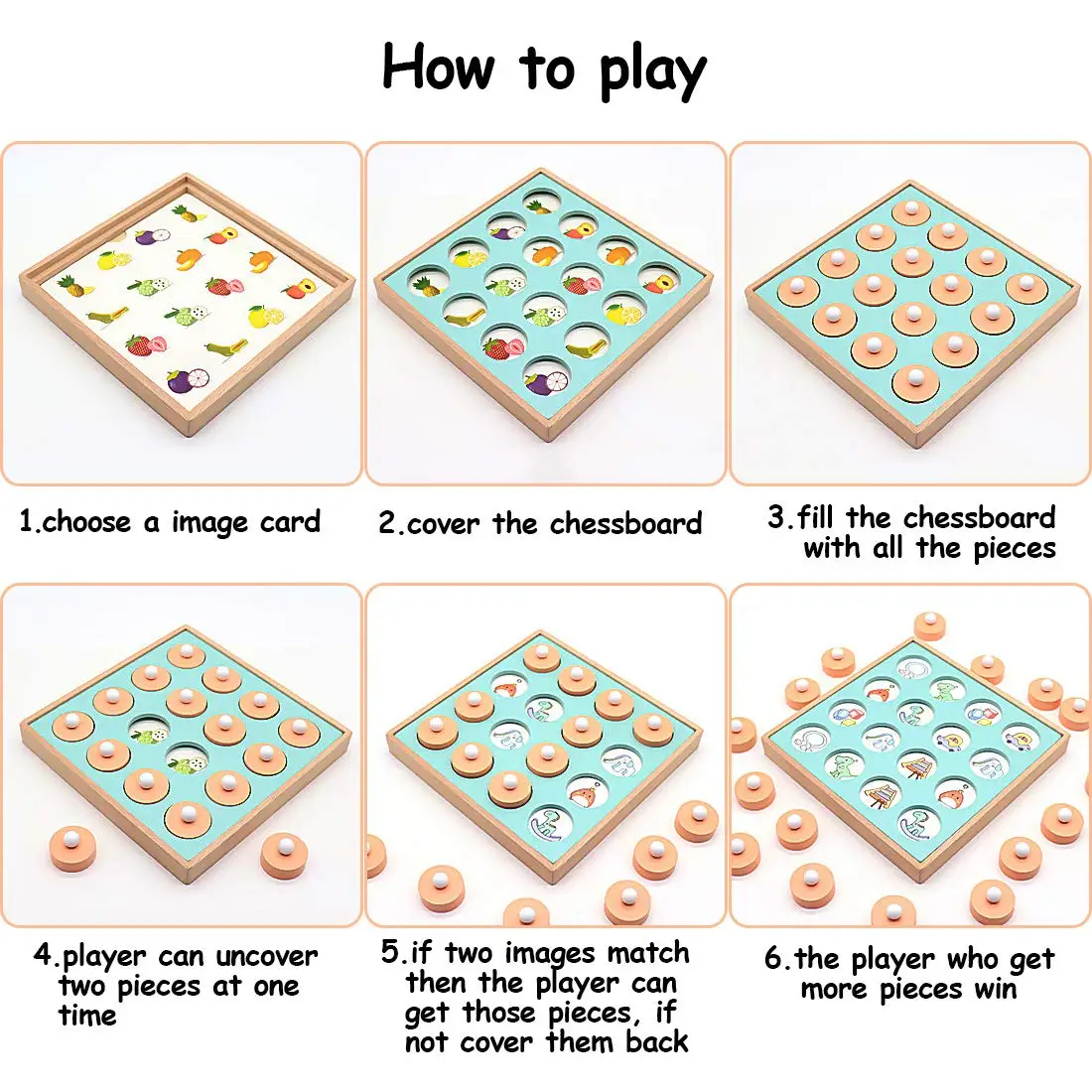 How to play

1.choose a image card

2.cover the chessboard

3.fill the chessboard with all the pieces

4.player can uncover two pieces at one time

5.if two images match then the player can get those pieces, if not cover them back

6.the player who get more pieces win