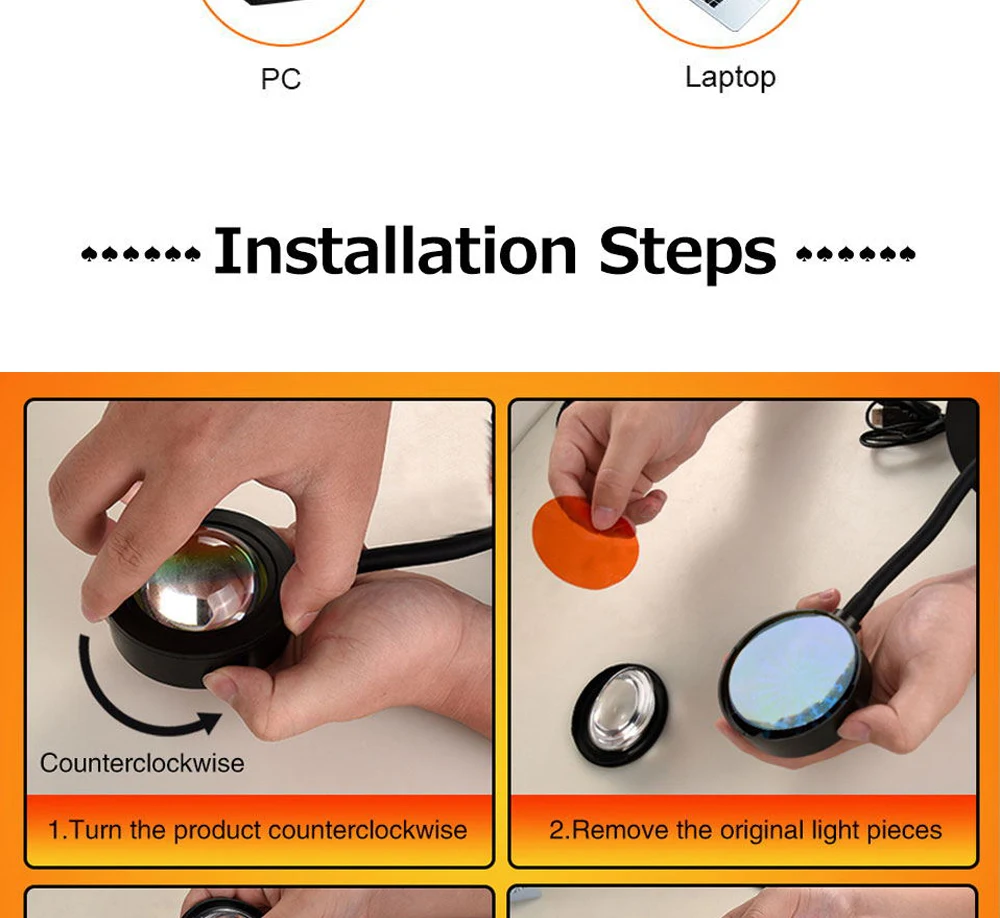 PC

Laptop

♠♠♠♠♠♠ Installation Steps ♠♠♠♠♠♠

Counterclockwise

1.Turn the product counterclockwise

2.Remove the original light pieces