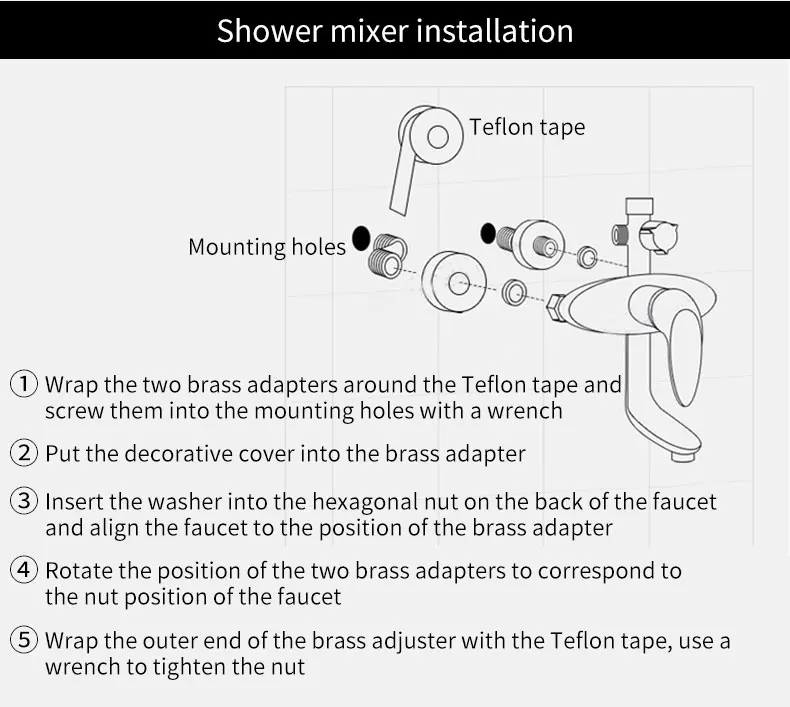 Shower mixer installation

Teflon tape

Mounting holes

① Wrap the two brass adapters around the Teflon tape and screw them into the mounting holes with a wrench

② Put the decorative cover into the brass adapter

③ Insert the washer into the hexagonal nut on the back of the faucet and align the faucet to the position of the brass adapter

④ Rotate the position of the two brass adapters to correspond to the nut position of the faucet

⑤ Wrap the outer end of the brass adjuster with the Teflon tape, use a wrench to tighten the nut