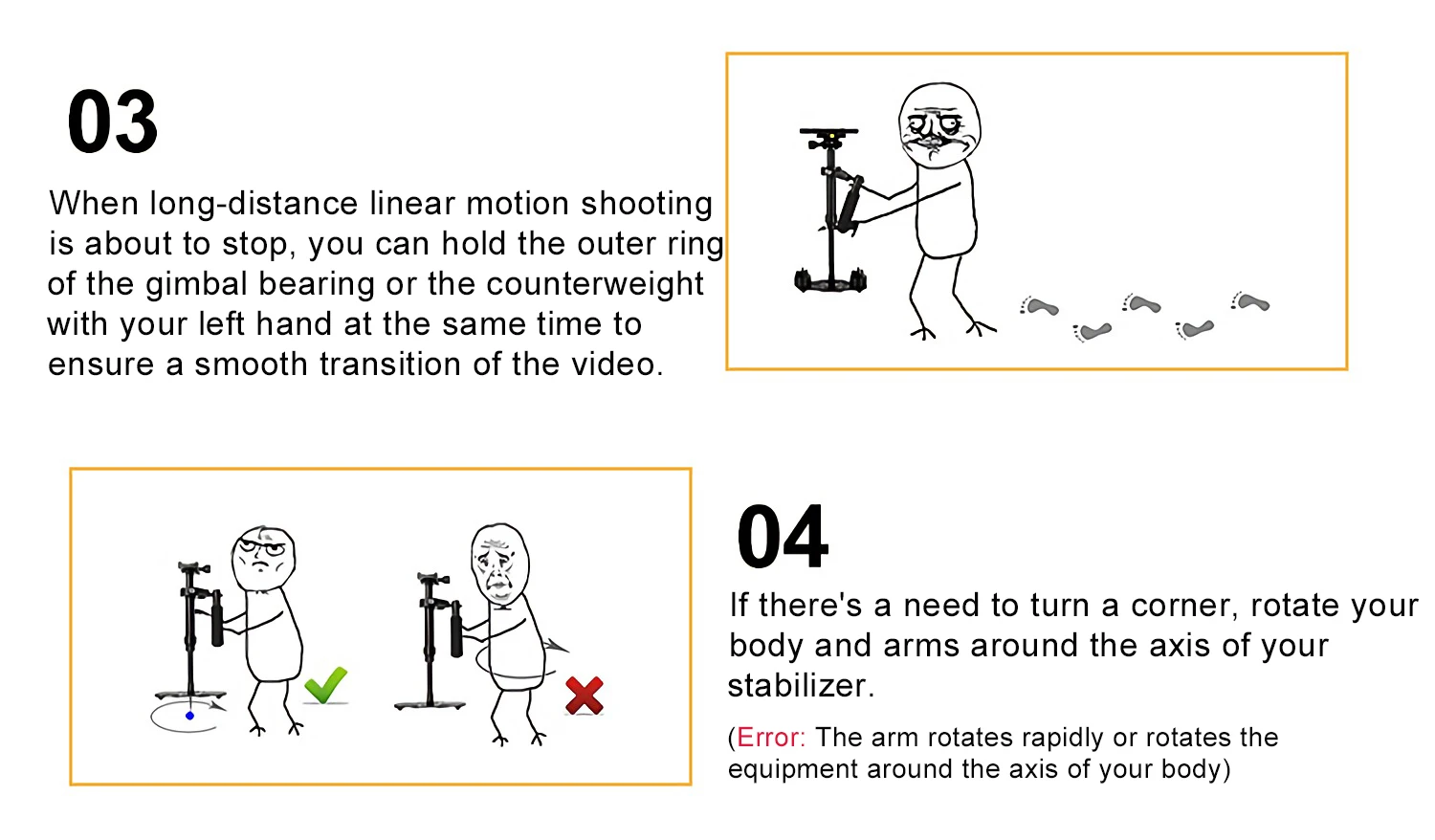 03

When long-distance linear motion shooting is about to stop, you can hold the outer ring of the gimbal bearing or the counterweight with your left hand at the same time to ensure a smooth transition of the video.

04

If there's a need to turn a corner, rotate your body and arms around the axis of your stabilizer.

(Error: The arm rotates rapidly or rotates the equipment around the axis of your body)