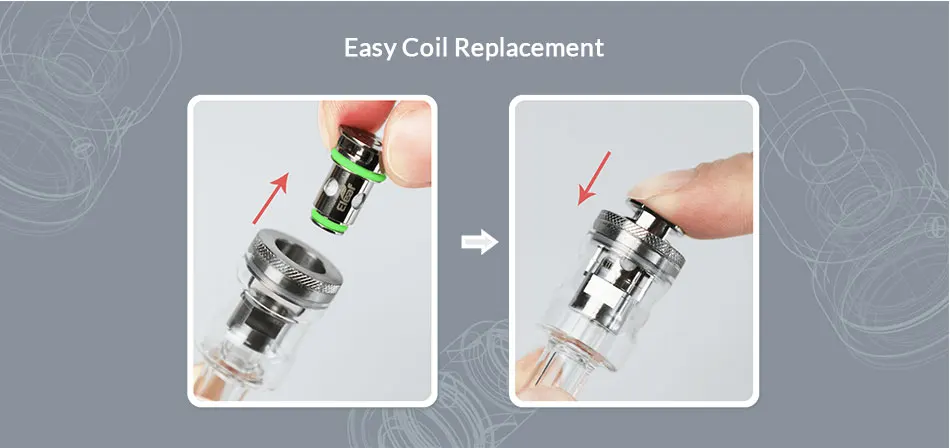 Easy Coil Replacement