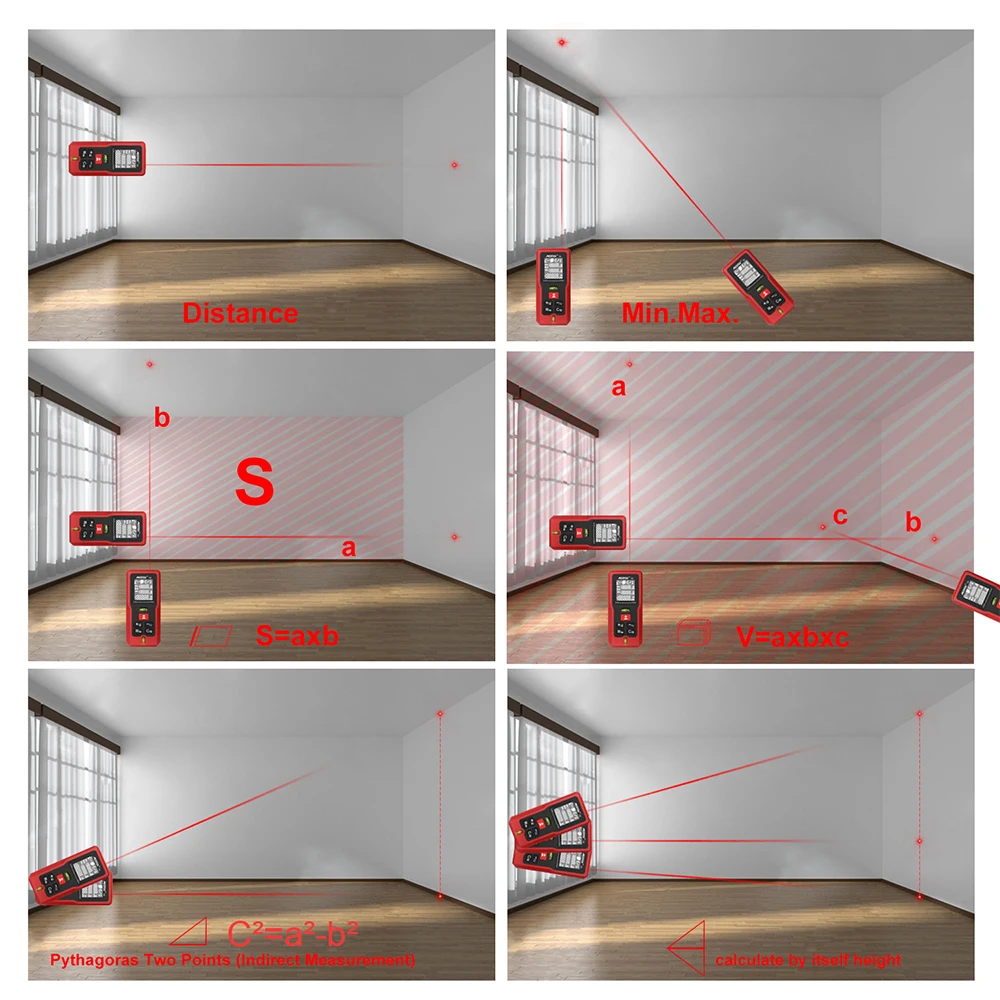 Distance

Min.Max.

b

S

a

S=axb

a

c

b

V=axbxc

$C^2=a^2-b^2$

Pythagoras Two Points (Indirect Measurement)

calculate by itself height