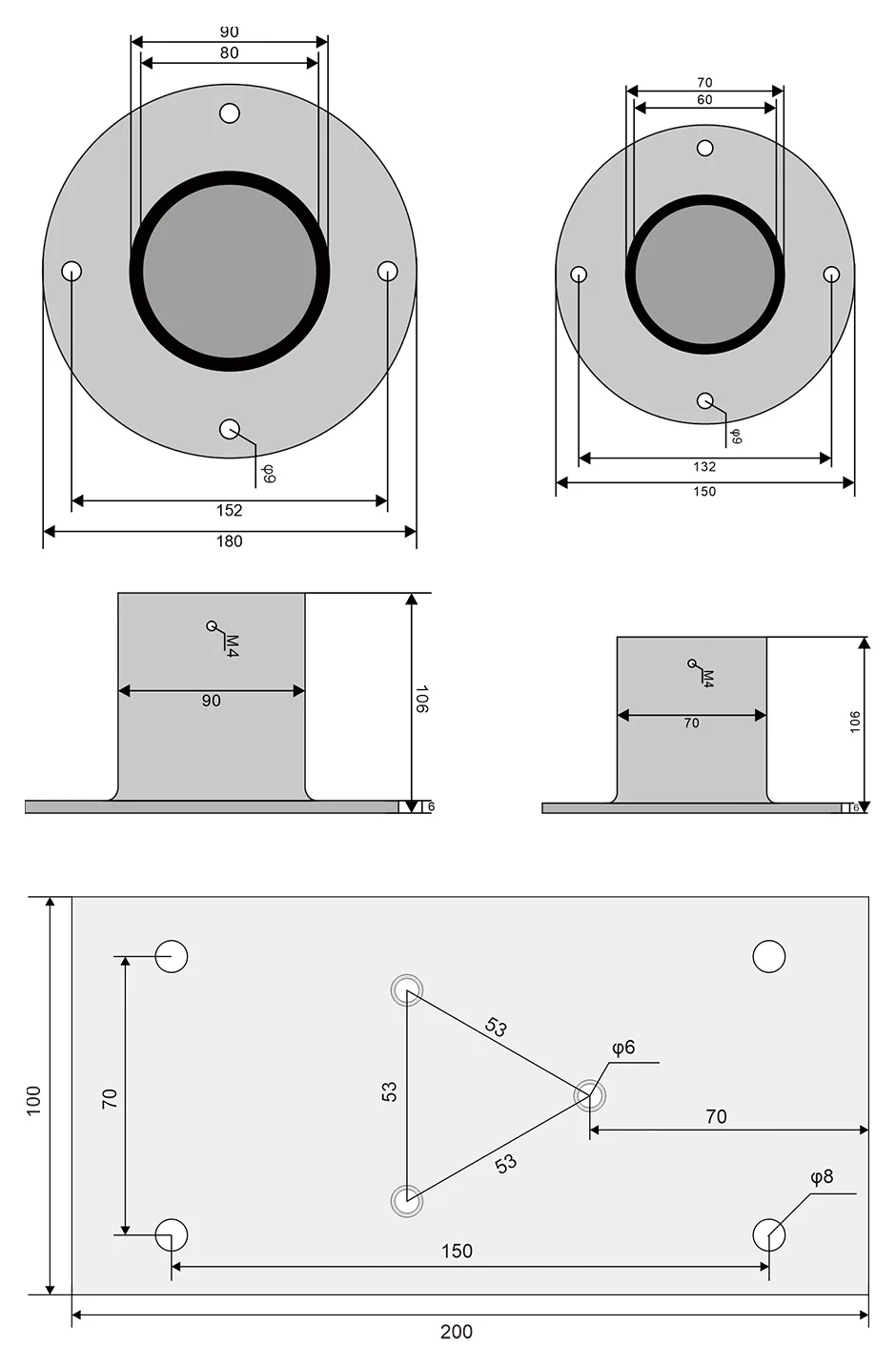 90
80
φ9
152
180

70
60
φ9
132
150

M4
90
106
6

M4
70
106
6

100
70
53
53
53
φ6
70
φ8
150
200