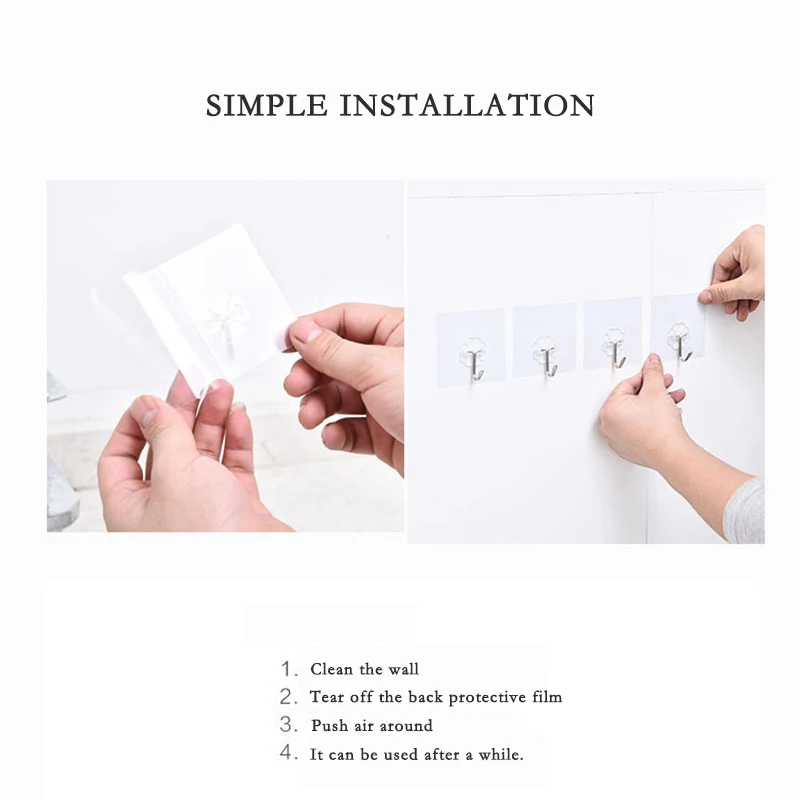 SIMPLE INSTALLATION

1. Clean the wall
2. Tear off the back protective film
3. Push air around
4. It can be used after a while.