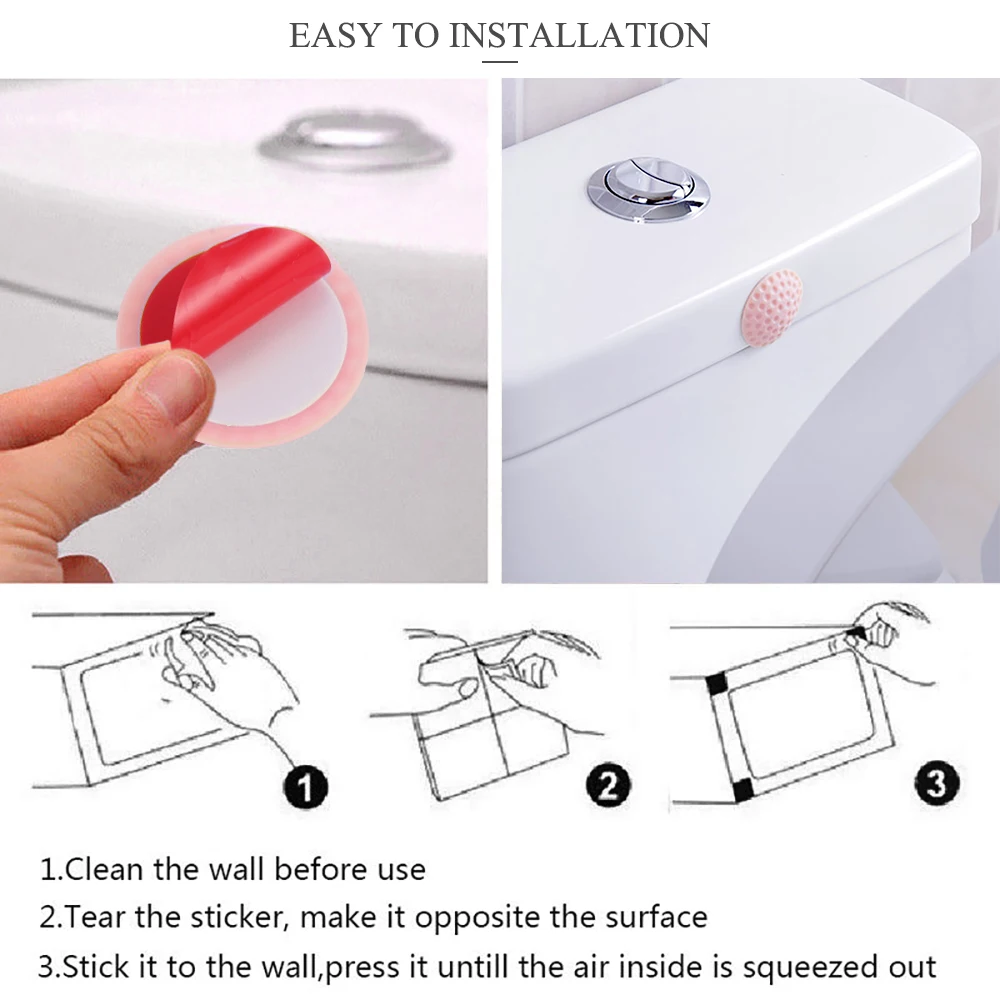 EASY TO INSTALLATION

1

2

3

1.Clean the wall before use

2.Tear the sticker, make it opposite the surface

3.Stick it to the wall,press it untill the air inside is squeezed out