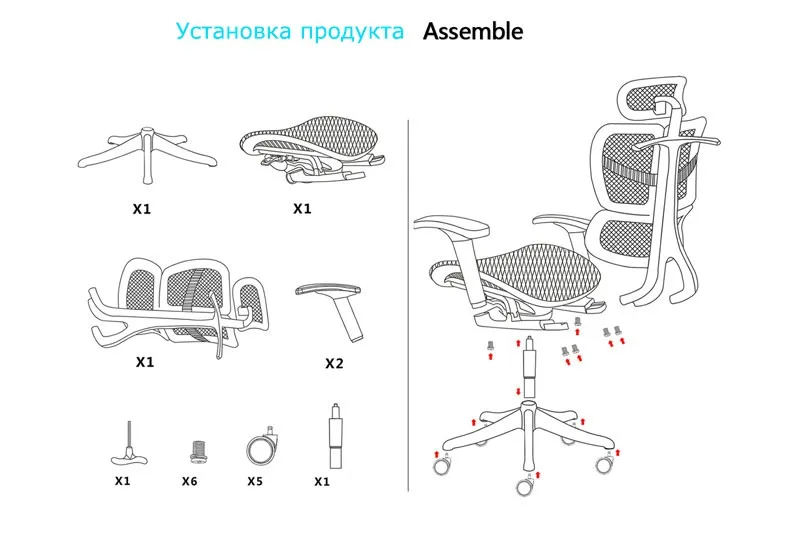 Установка продукта Assemble

X1

X1

X1

X2

X1

X6

X5

X1