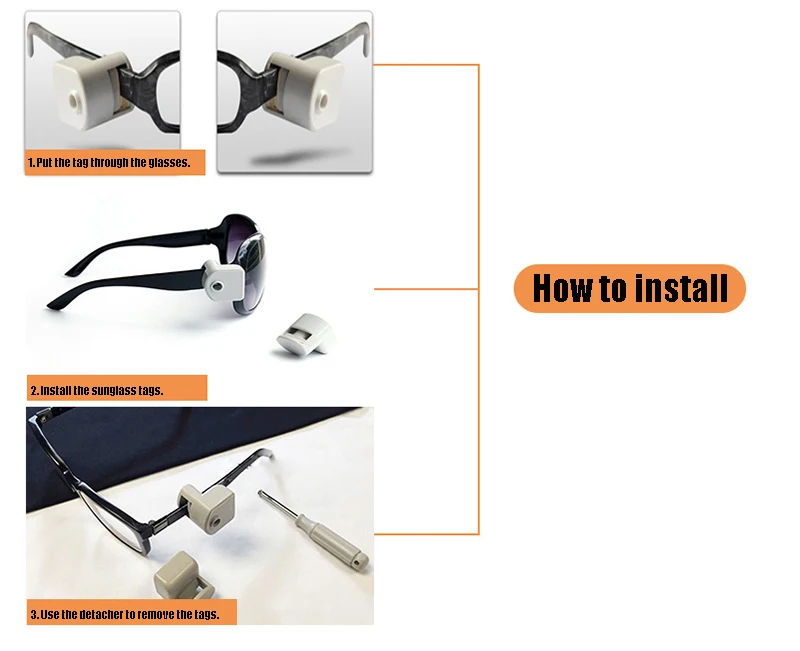 1. Put the tag through the glasses.

2. Install the sunglass tags.

3. Use the detacher to remove the tags.

How to install