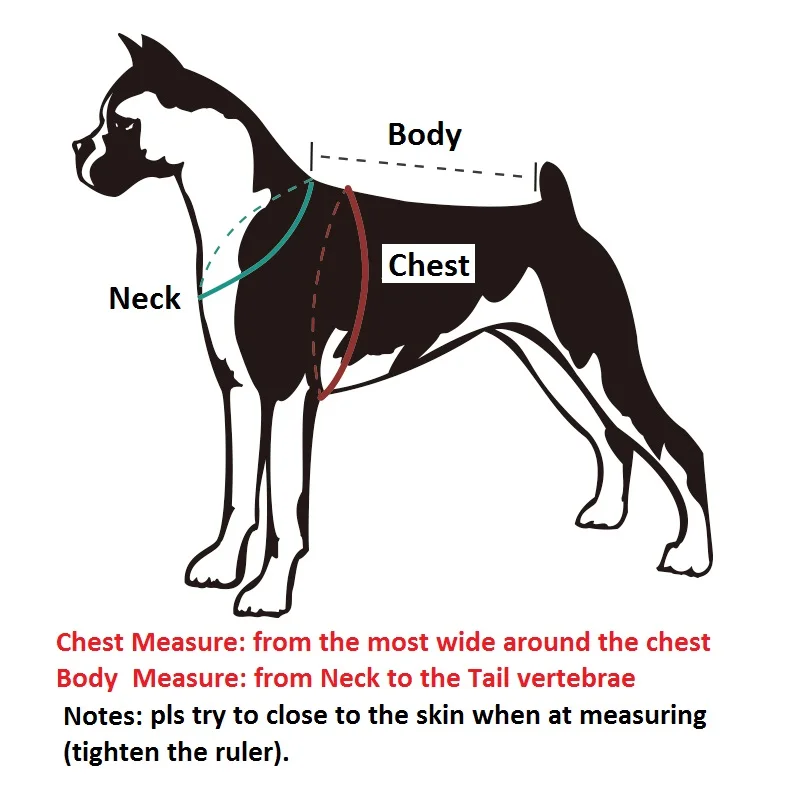 Body

Chest

Neck

Chest Measure: from the most wide around the chest
Body Measure: from Neck to the Tail vertebrae
Notes: pls try to close to the skin when at measuring (tighten the ruler).