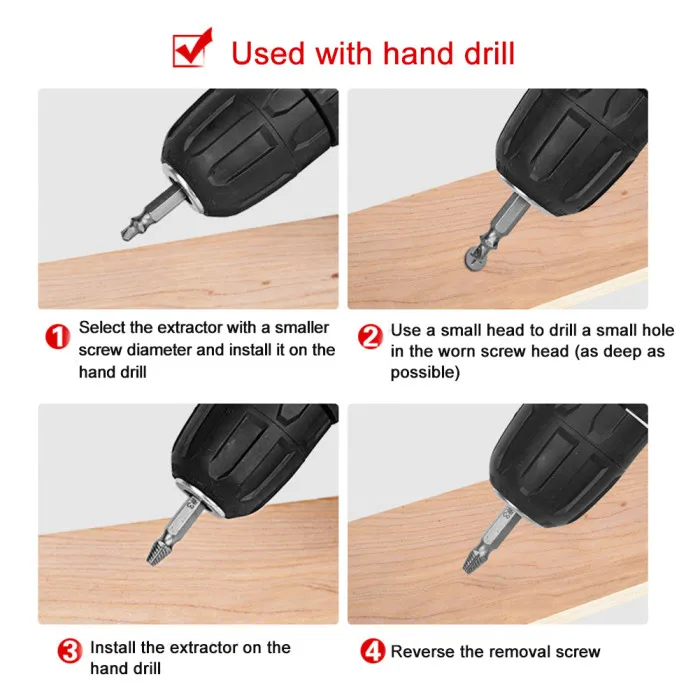 Used with hand drill

1 Select the extractor with a smaller screw diameter and install it on the hand drill

2 Use a small head to drill a small hole in the worn screw head (as deep as possible)

3 Install the extractor on the hand drill

4 Reverse the removal screw