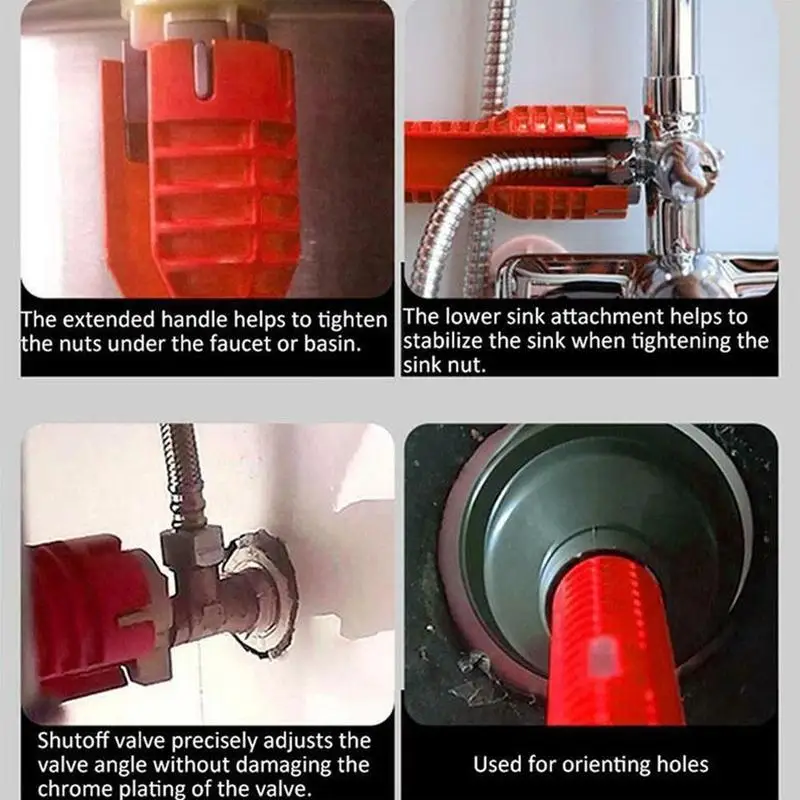 The extended handle helps to tighten the nuts under the faucet or basin.

The lower sink attachment helps to stabilize the sink when tightening the sink nut.

Shutoff valve precisely adjusts the valve angle without damaging the chrome plating of the valve.

Used for orienting holes