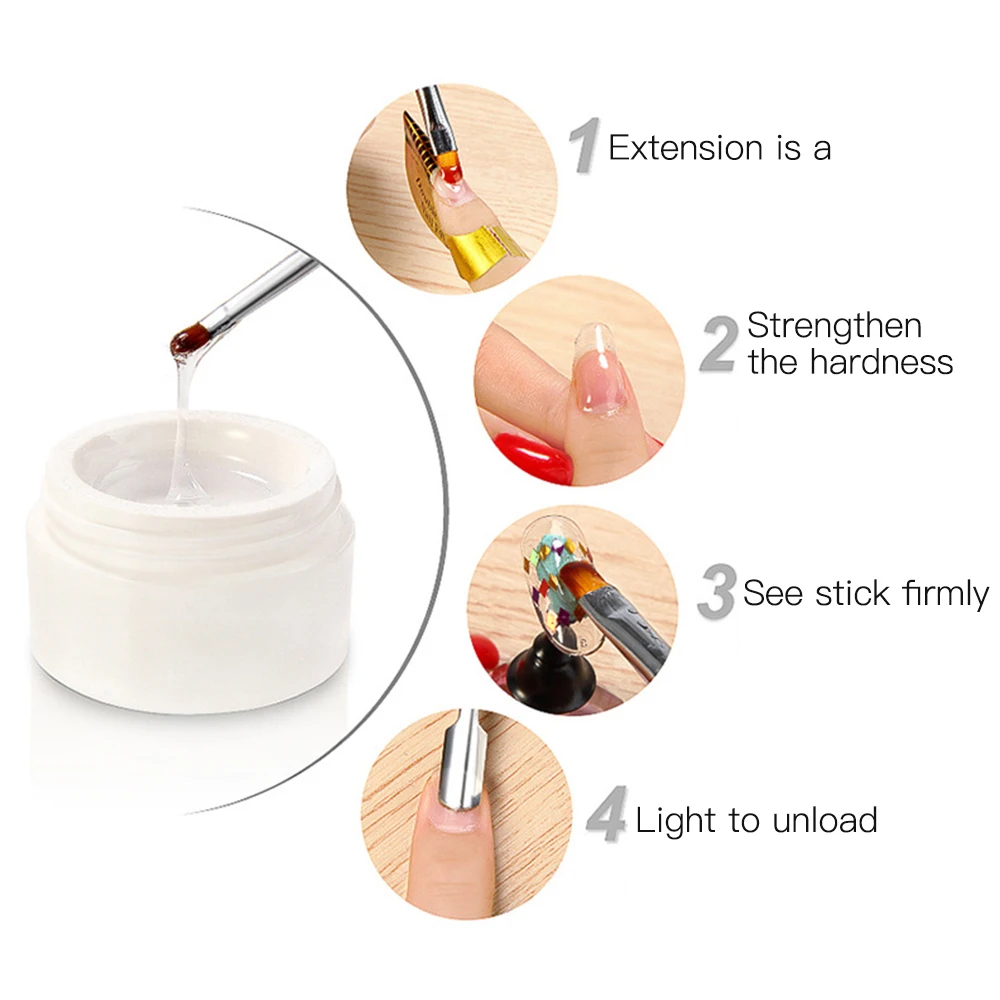 1 Extension is a

2 Strengthen the hardness

3 See stick firmly

4 Light to unload